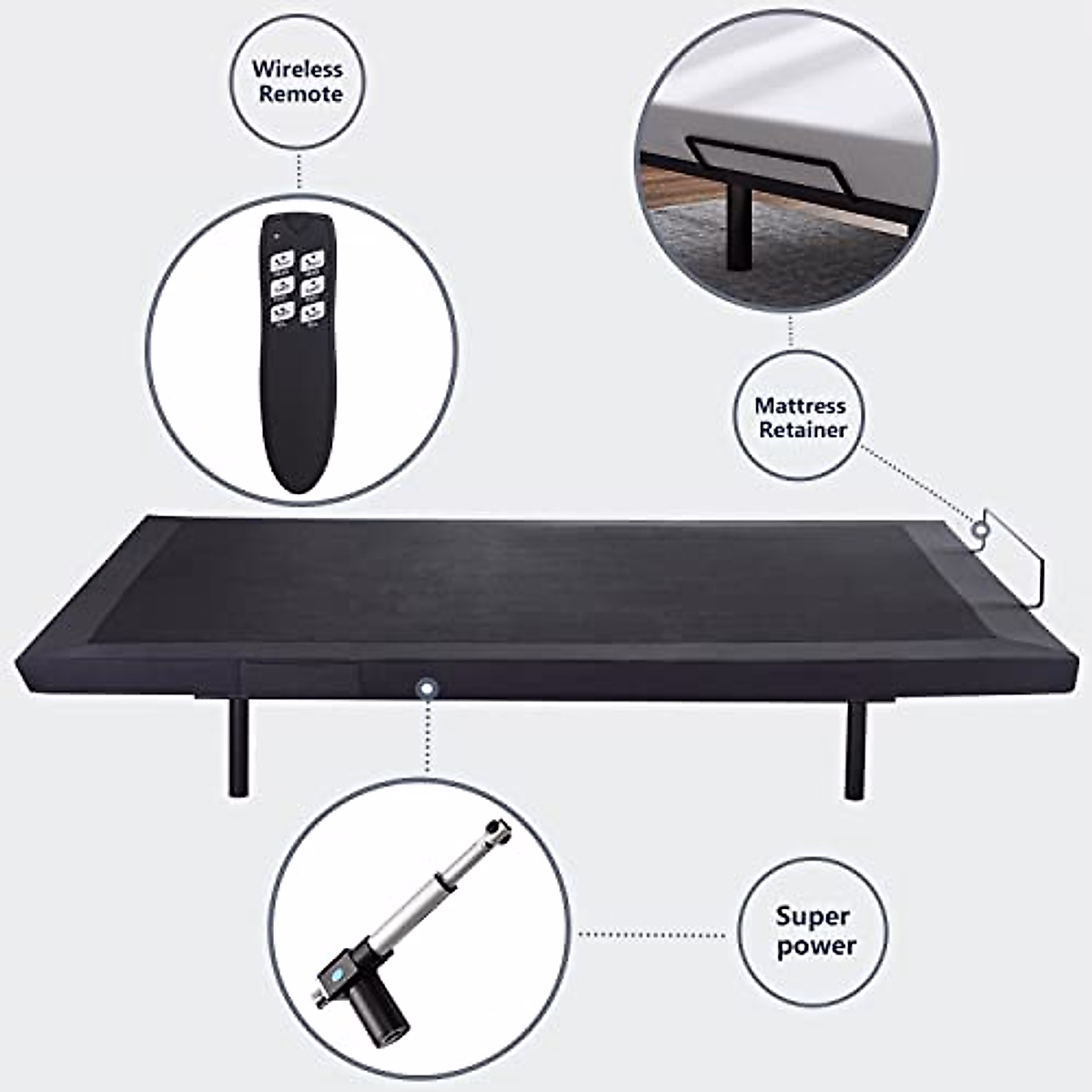 Wireless Remote

Mattress Retainer

Super power