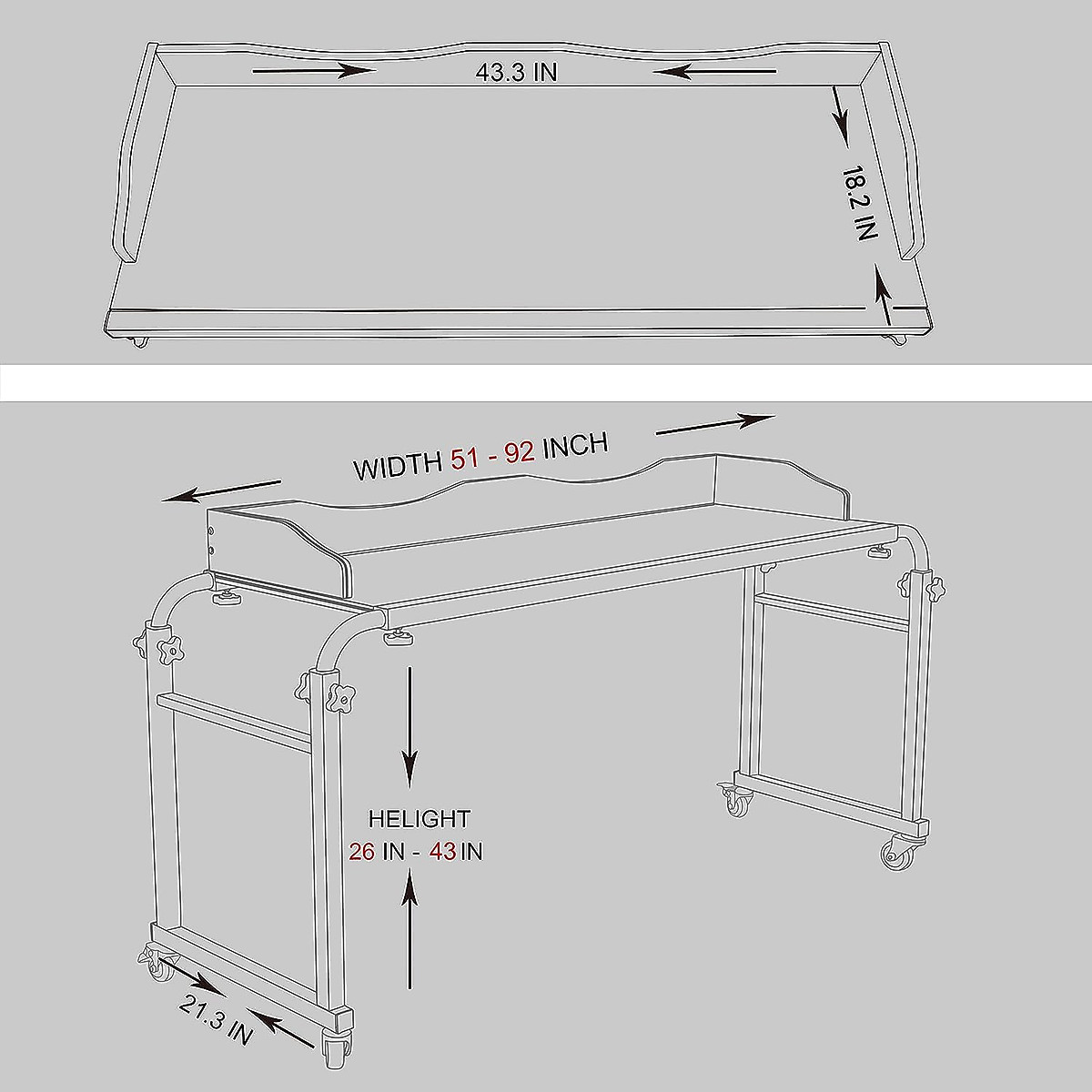 43.3 IN

18.2 IN

WIDTH 51 - 92 INCH

HELIGHT
26 IN - 43 IN

21.3 IN