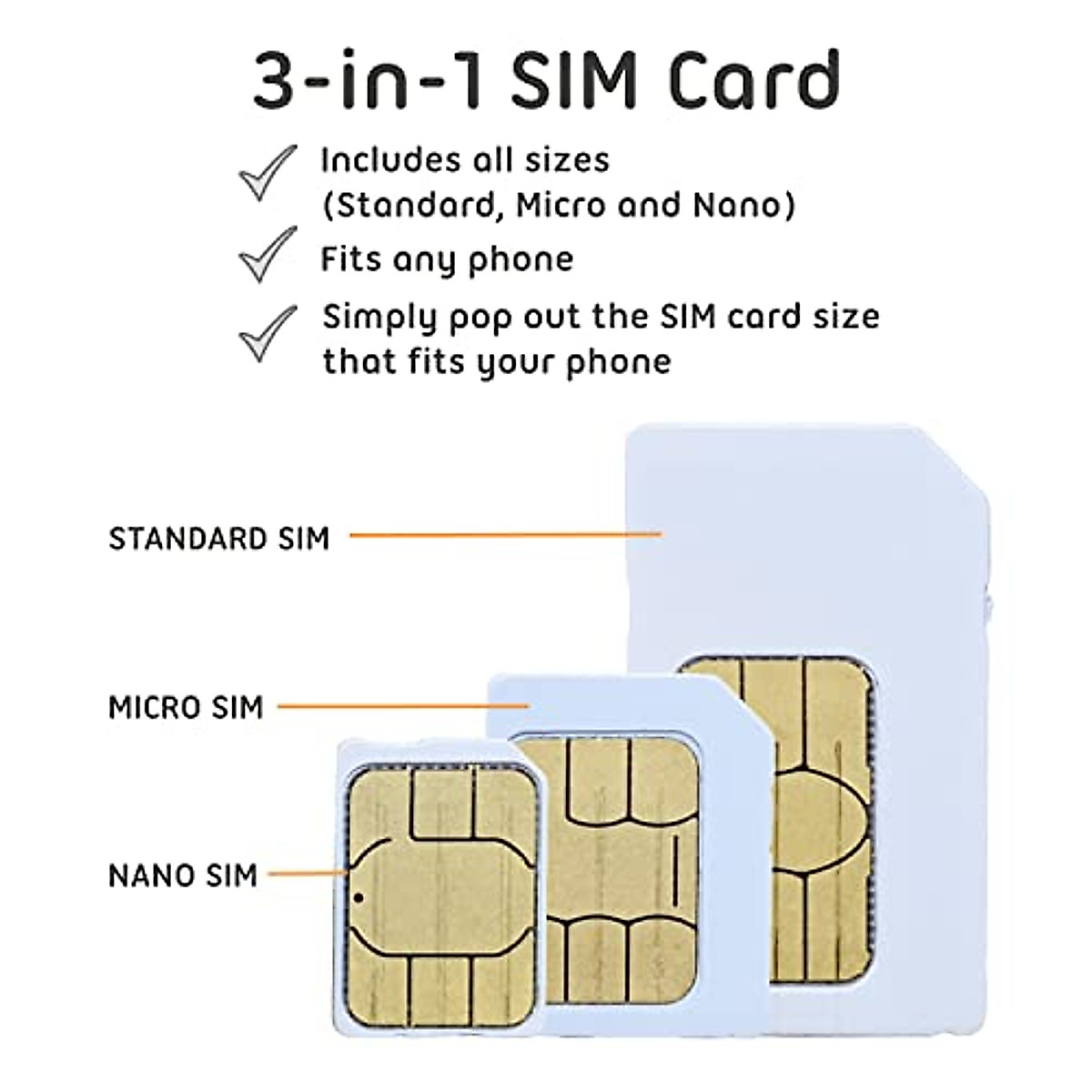 3-in-1 SIM Card

Includes all sizes (Standard, Micro and Nano)

Fits any phone

Simply pop out the SIM card size that fits your phone

STANDARD SIM

MICRO SIM

NANO SIM