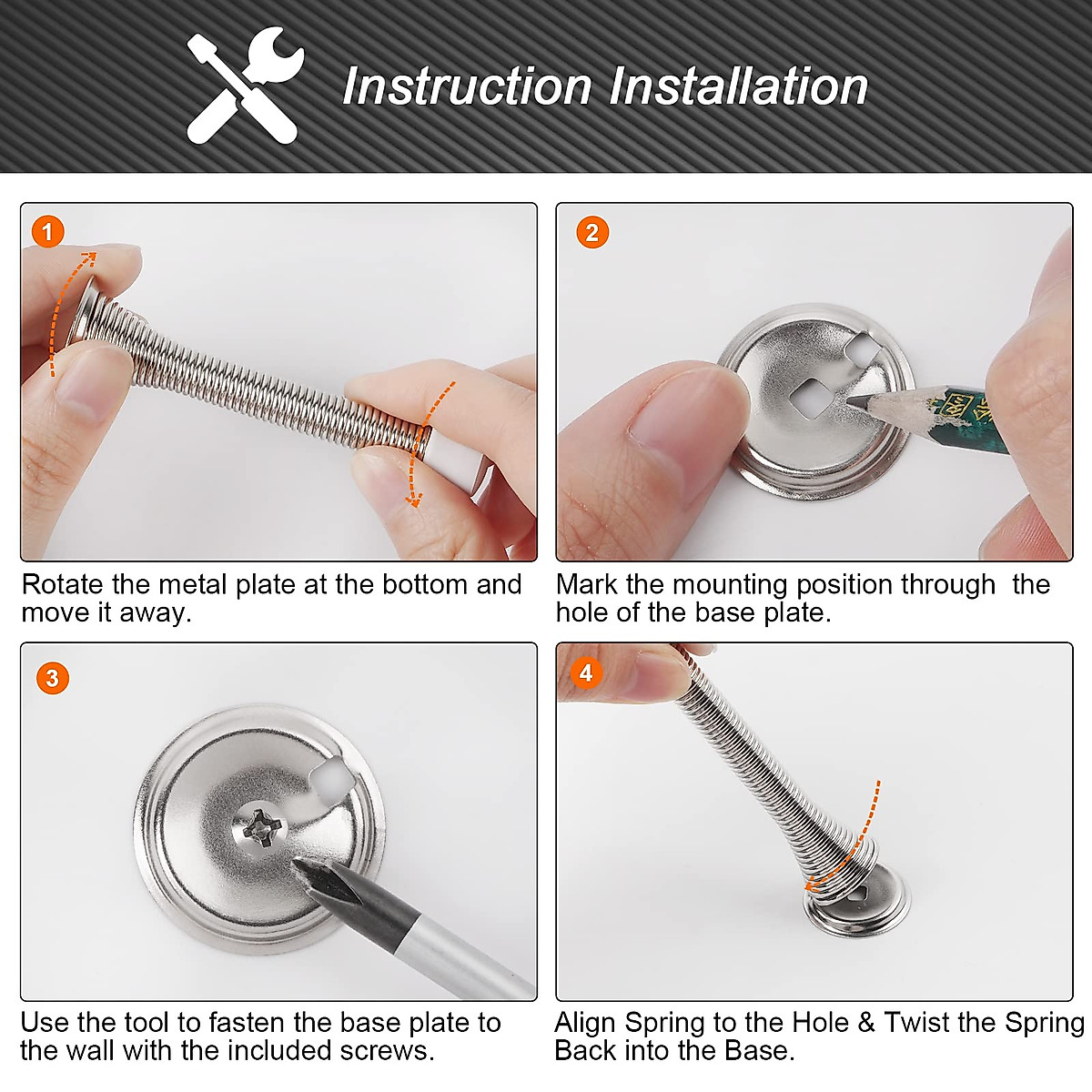 Instruction Installation

1

Rotate the metal plate at the bottom and move it away.

2

Mark the mounting position through the hole of the base plate.

3

Use the tool to fasten the base plate to the wall with the included screws.

4

Align Spring to the Hole & Twist the Spring Back into the Base.