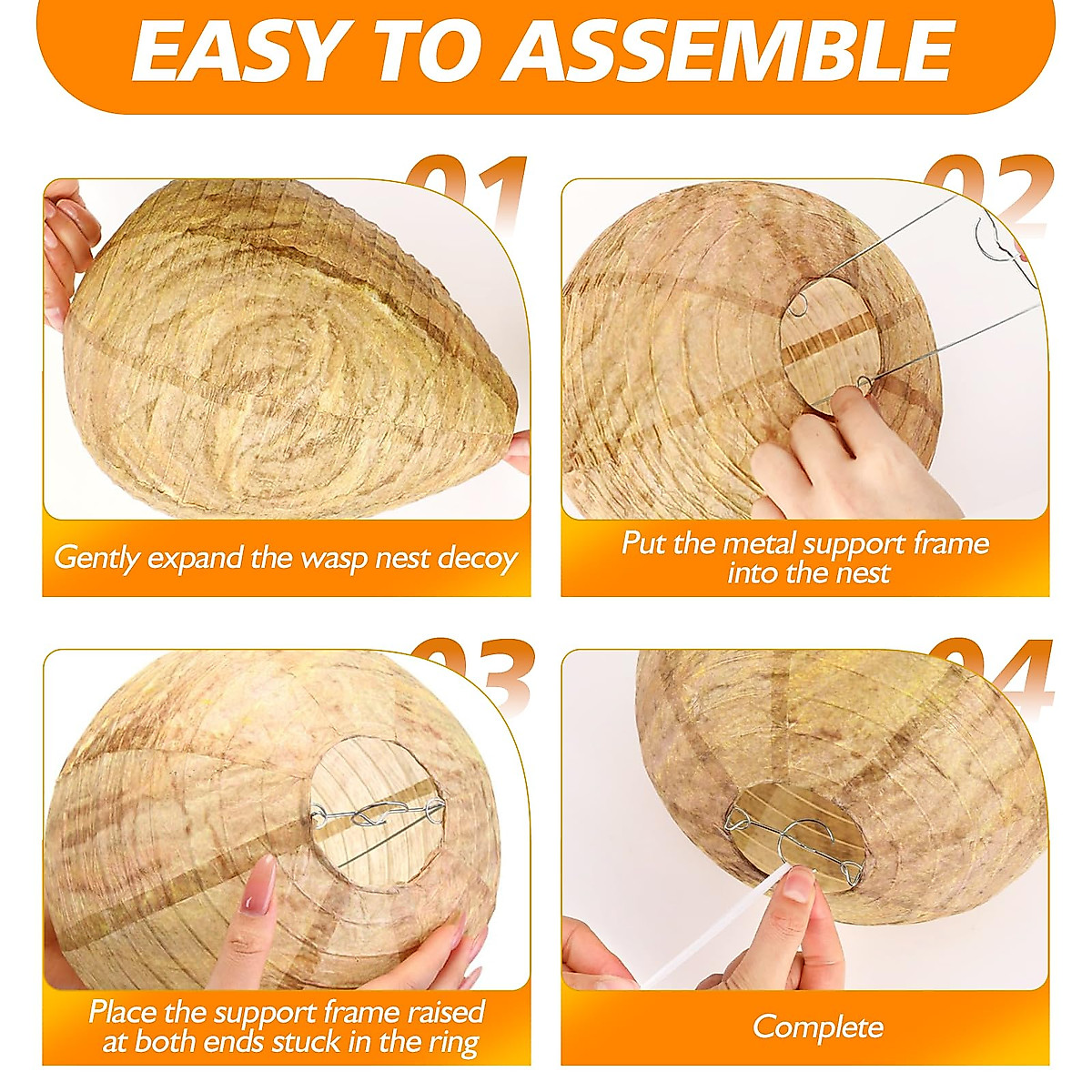 EASY TO ASSEMBLE

01

Gently expand the wasp nest decoy

02

Put the metal support frame into the nest

03

Place the support frame raised at both ends stuck in the ring

04

Complete