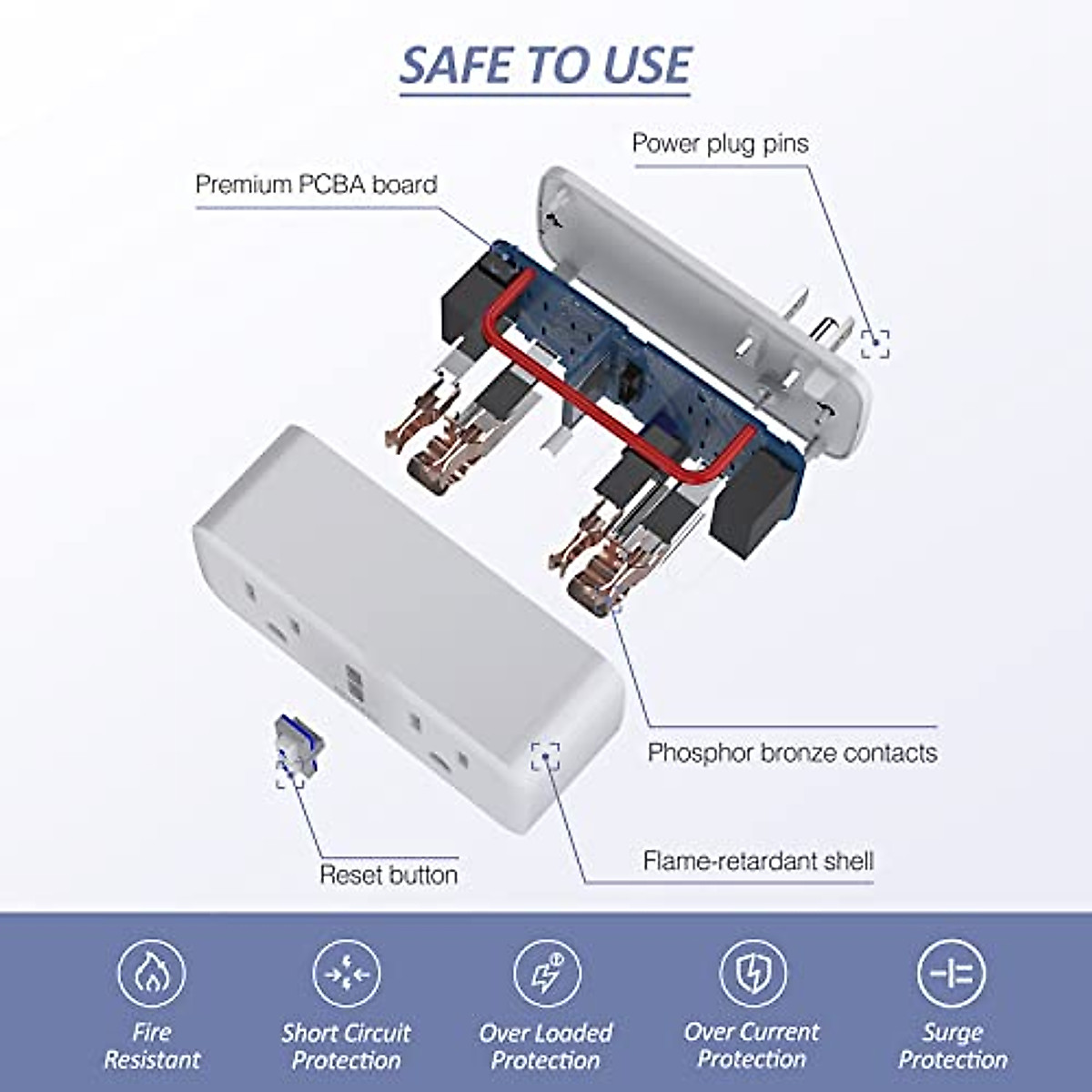 SAFE TO USE

Power plug pins

Premium PCBA board

Phosphor bronze contacts

Flame-retardant shell

Reset button

Fire Resistant

Short Circuit Protection

Over Loaded Protection

Over Current Protection

Surge Protection