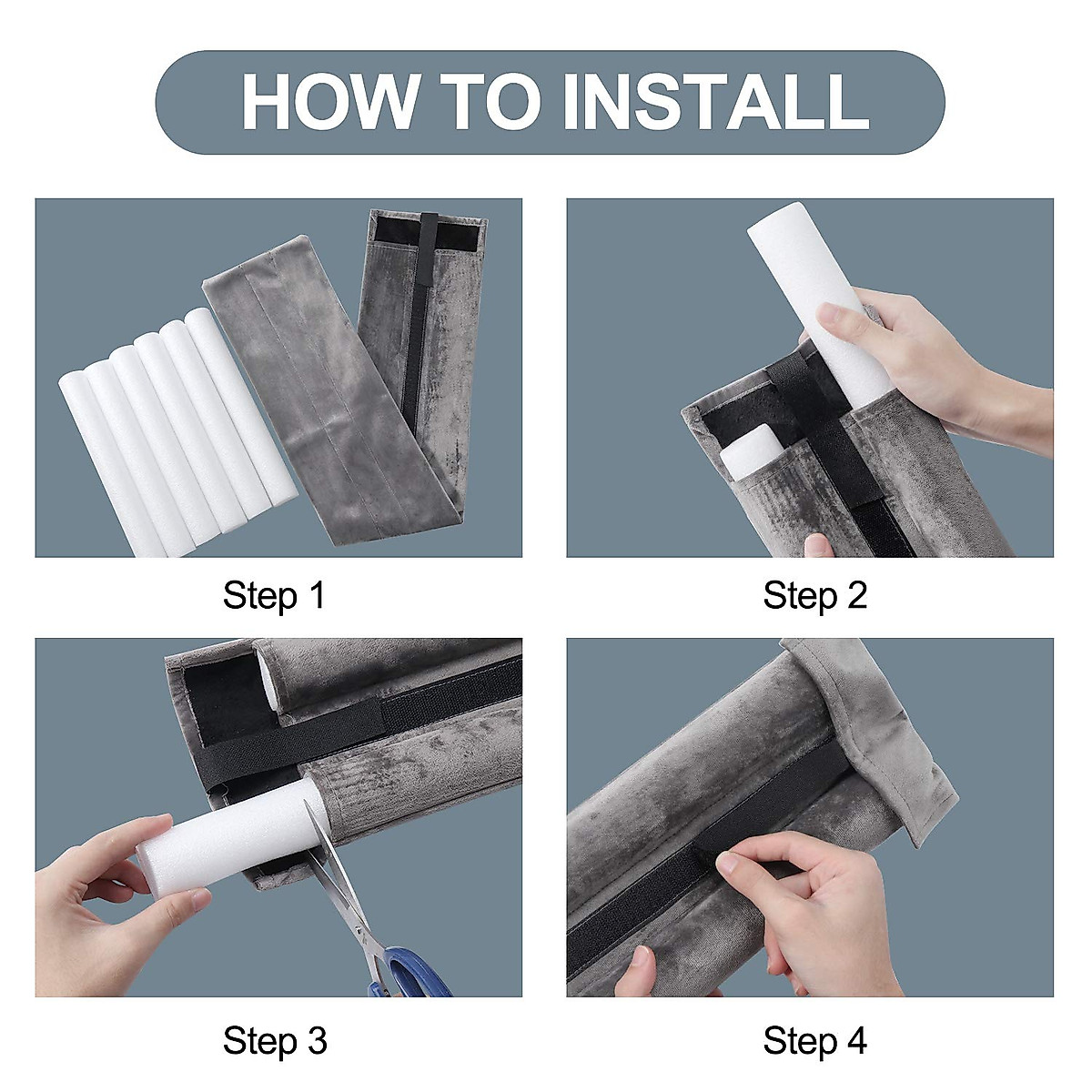 HOW TO INSTALL

Step 1

Step 2

Step 3

Step 4