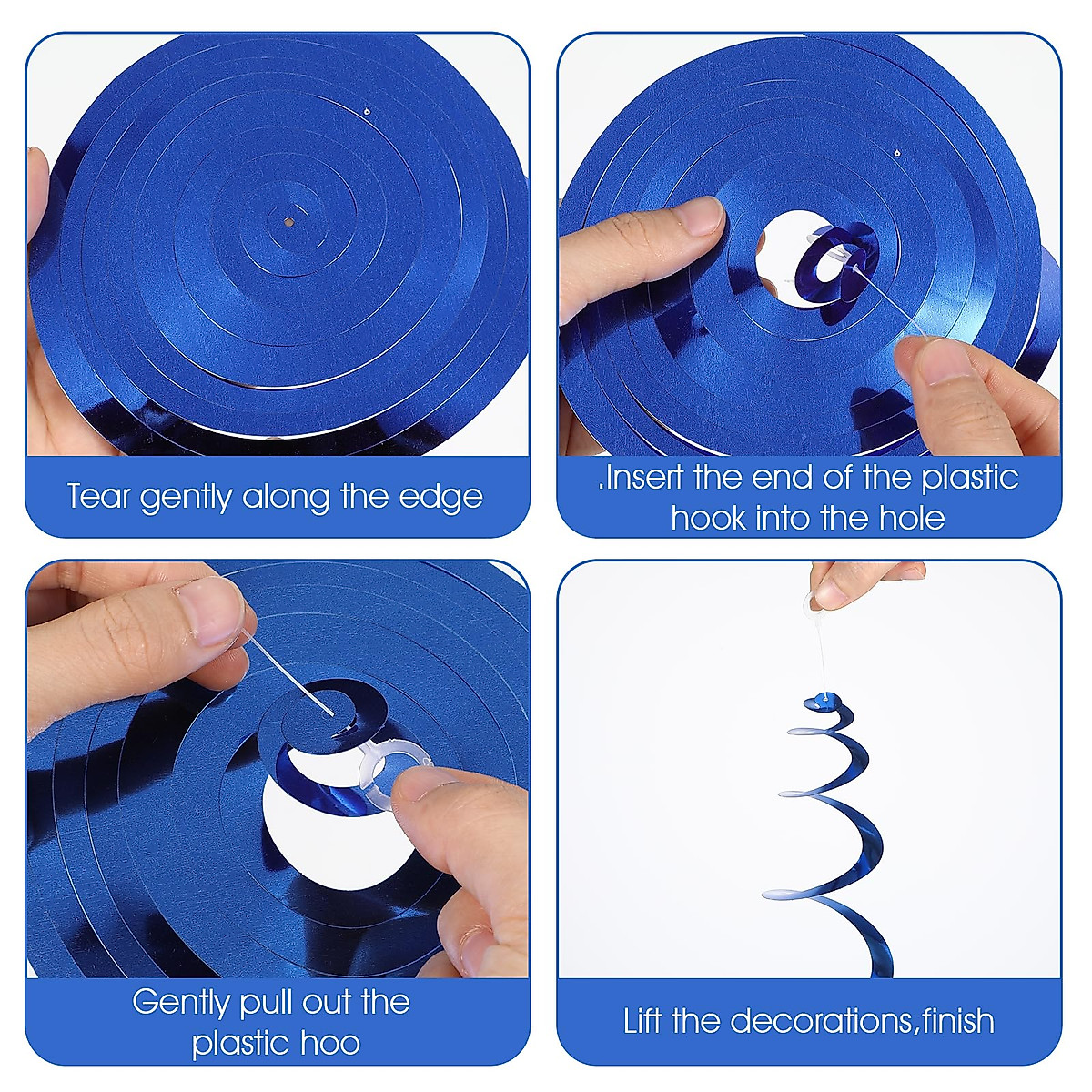 Tear gently along the edge

.Insert the end of the plastic hook into the hole

Gently pull out the plastic hoo

Lift the decorations,finish