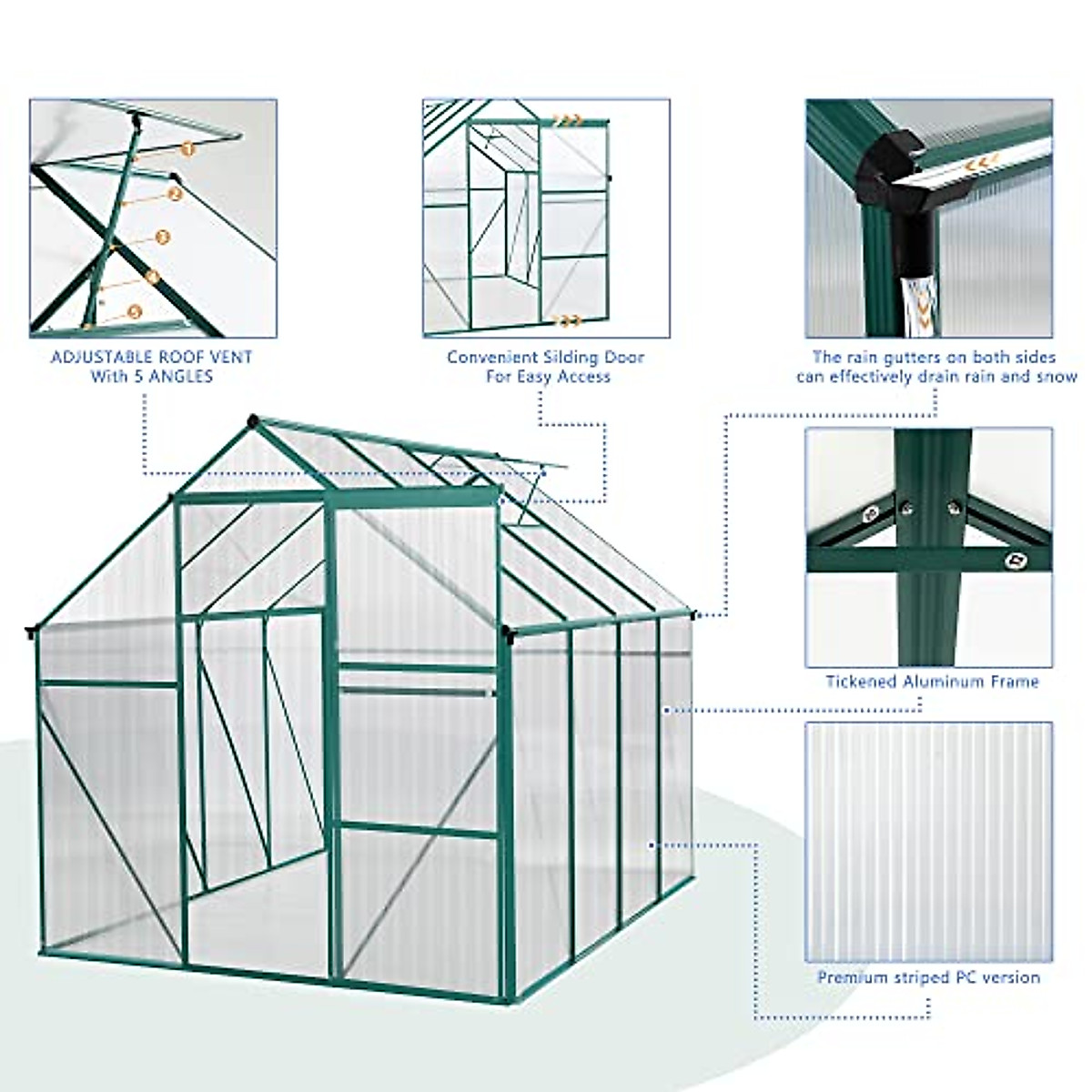 1
2
3
4
5

ADJUSTABLE ROOF VENT
With 5 ANGLES

Convenient Silding Door
For Easy Access

The rain gutters on both sides
can effectively drain rain and snow

Tickened Aluminum Frame

Premium striped PC version