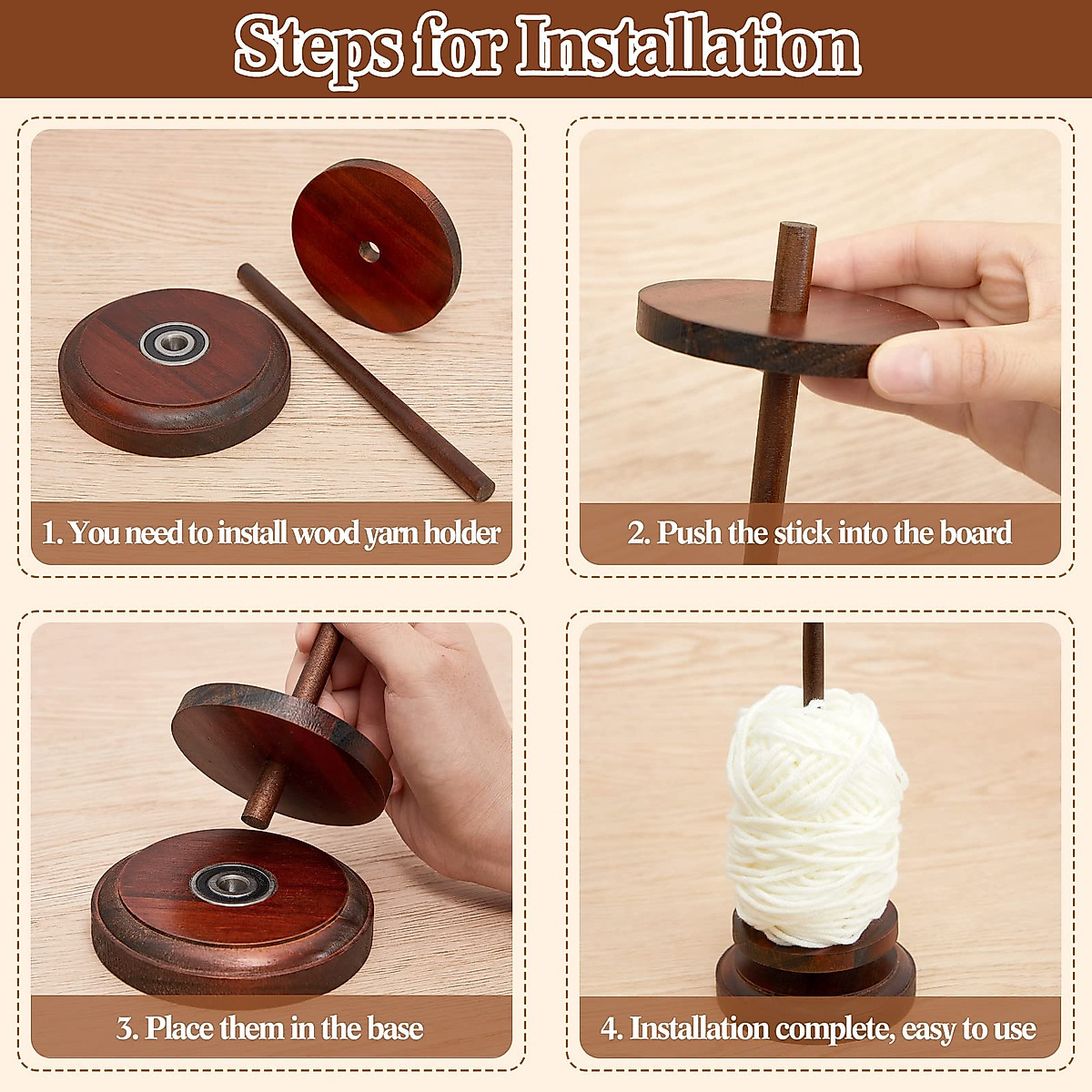 Steps for Installation

1. You need to install wood yarn holder

2. Push the stick into the board

3. Place them in the base

4. Installation complete, easy to use