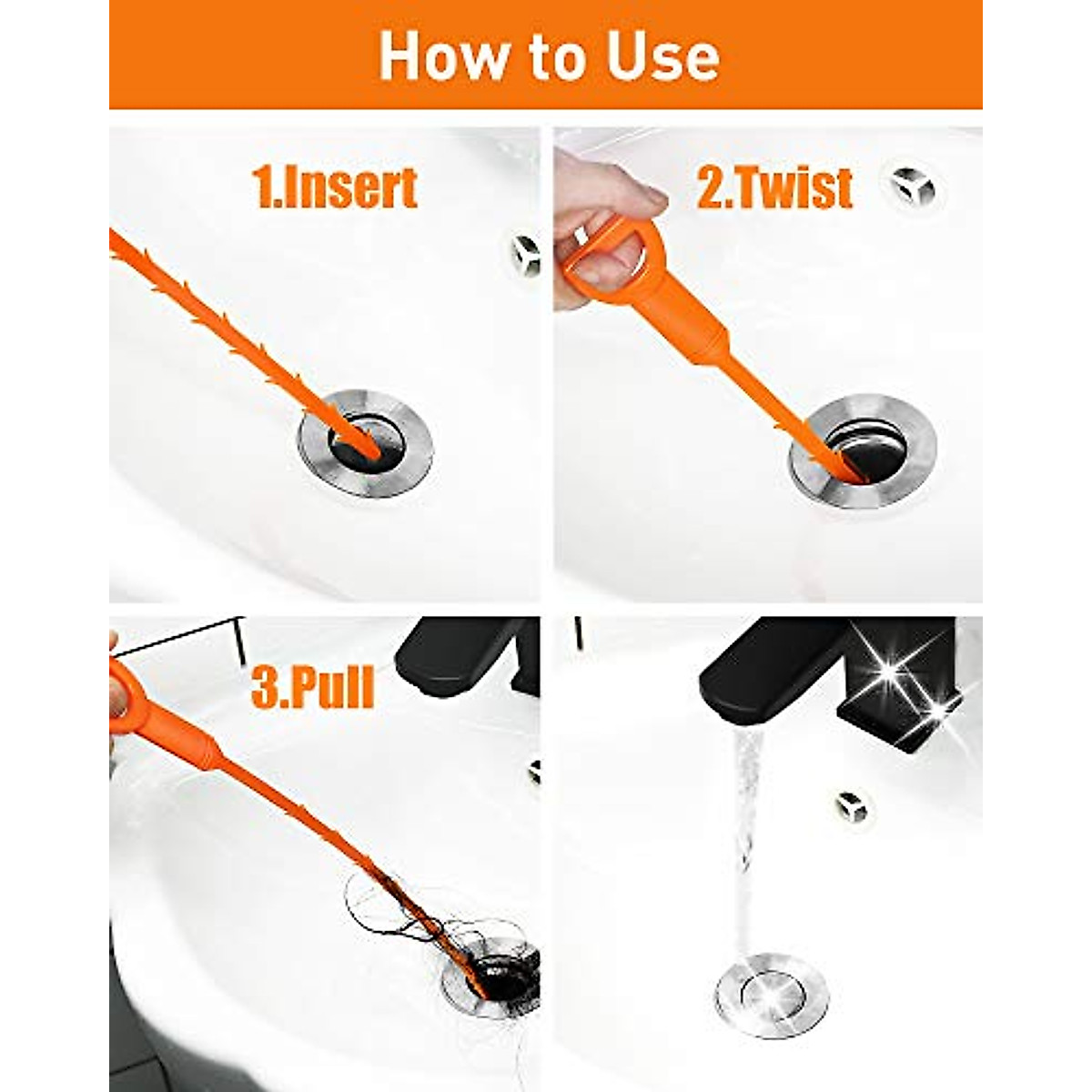 How to Use

1.Insert

2.Twist

3.Pull