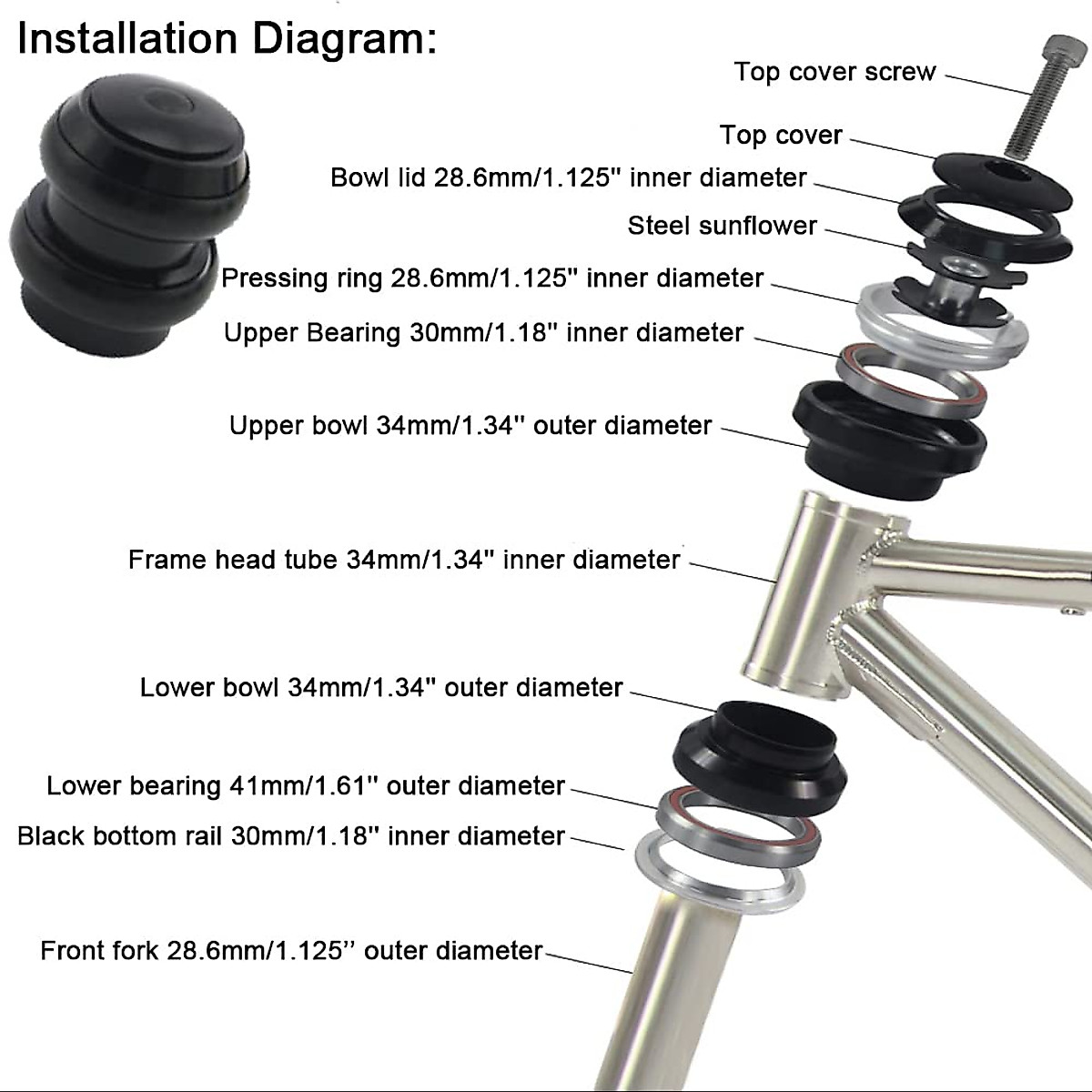 Installation Diagram:

Top cover screw

Top cover

Bowl lid 28.6mm/1.125" inner diameter

Steel sunflower

Pressing ring 28.6mm/1.125" inner diameter

Upper Bearing 30mm/1.18" inner diameter

Upper bowl 34mm/1.34" outer diameter

Frame head tube 34mm/1.34" inner diameter

Lower bowl 34mm/1.34" outer diameter

Lower bearing 41mm/1.61" outer diameter

Black bottom rail 30mm/1.18" inner diameter

Front fork 28.6mm/1.125’’ outer diameter