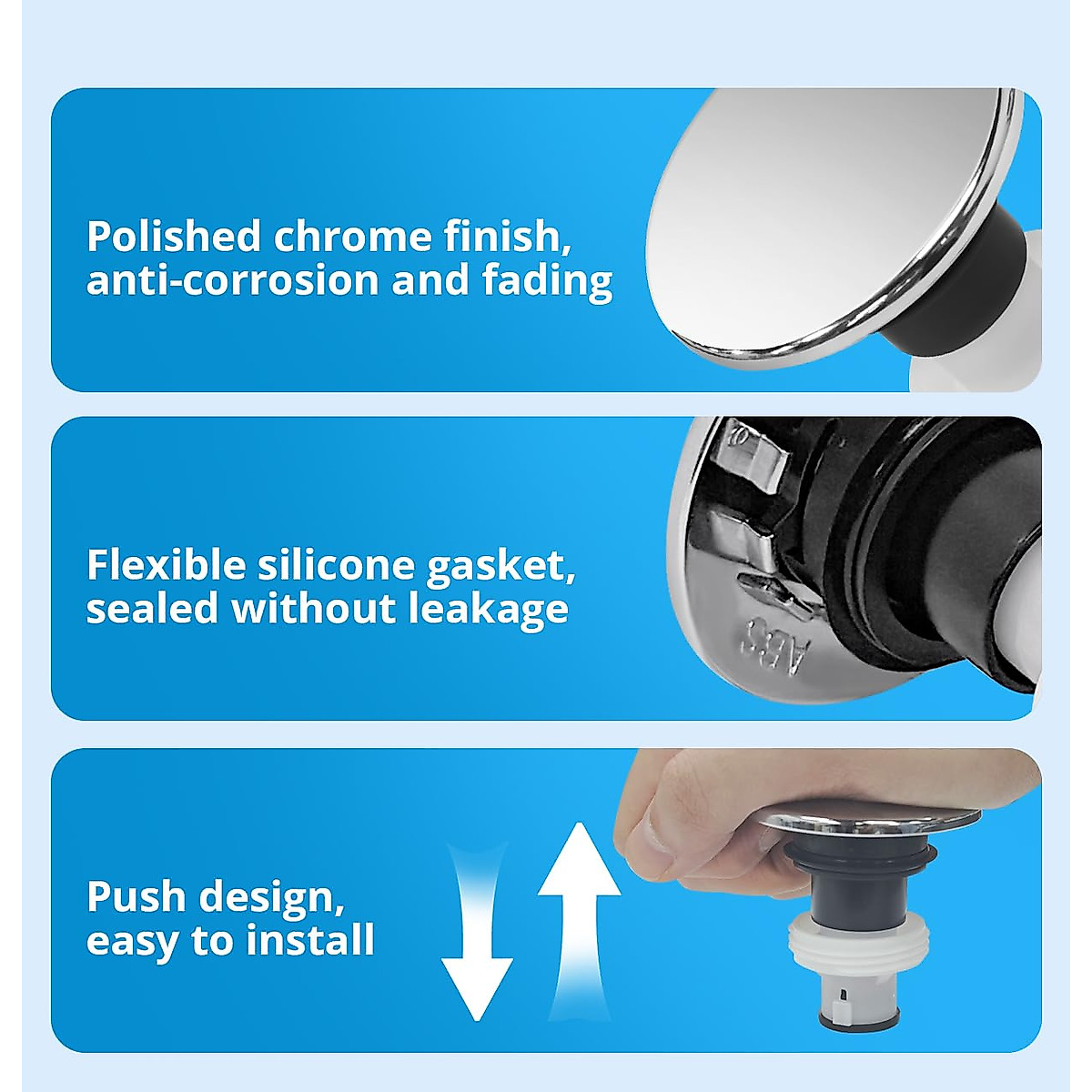 Polished chrome finish, anti-corrosion and fading

Flexible silicone gasket, sealed without leakage

ABS

Push design, easy to install