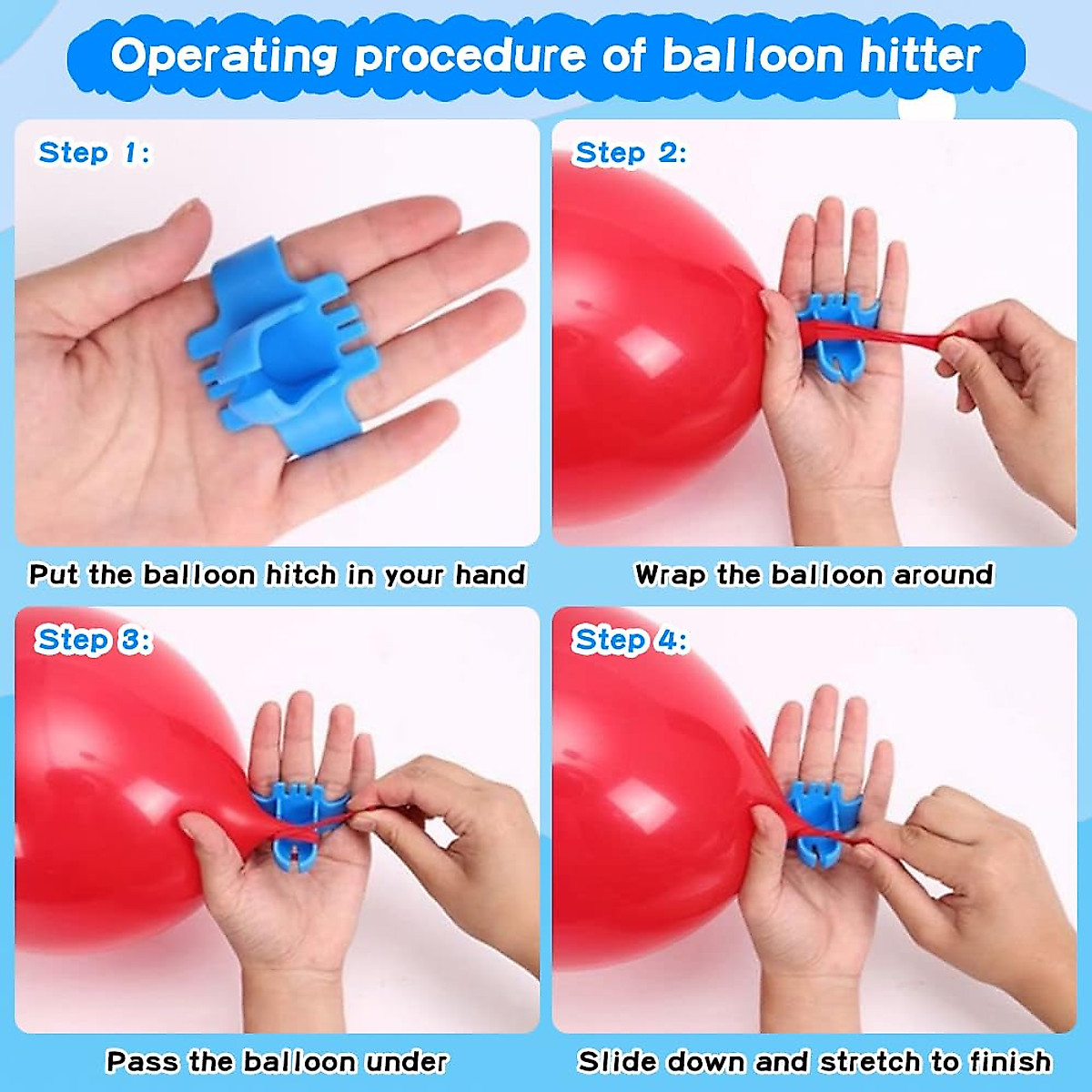 Operating procedure of balloon hitter

Step 1:

Put the balloon hitch in your hand

Step 2:

Wrap the balloon around

Step 3:

Pass the balloon under

Step 4:

Slide down and stretch to finish