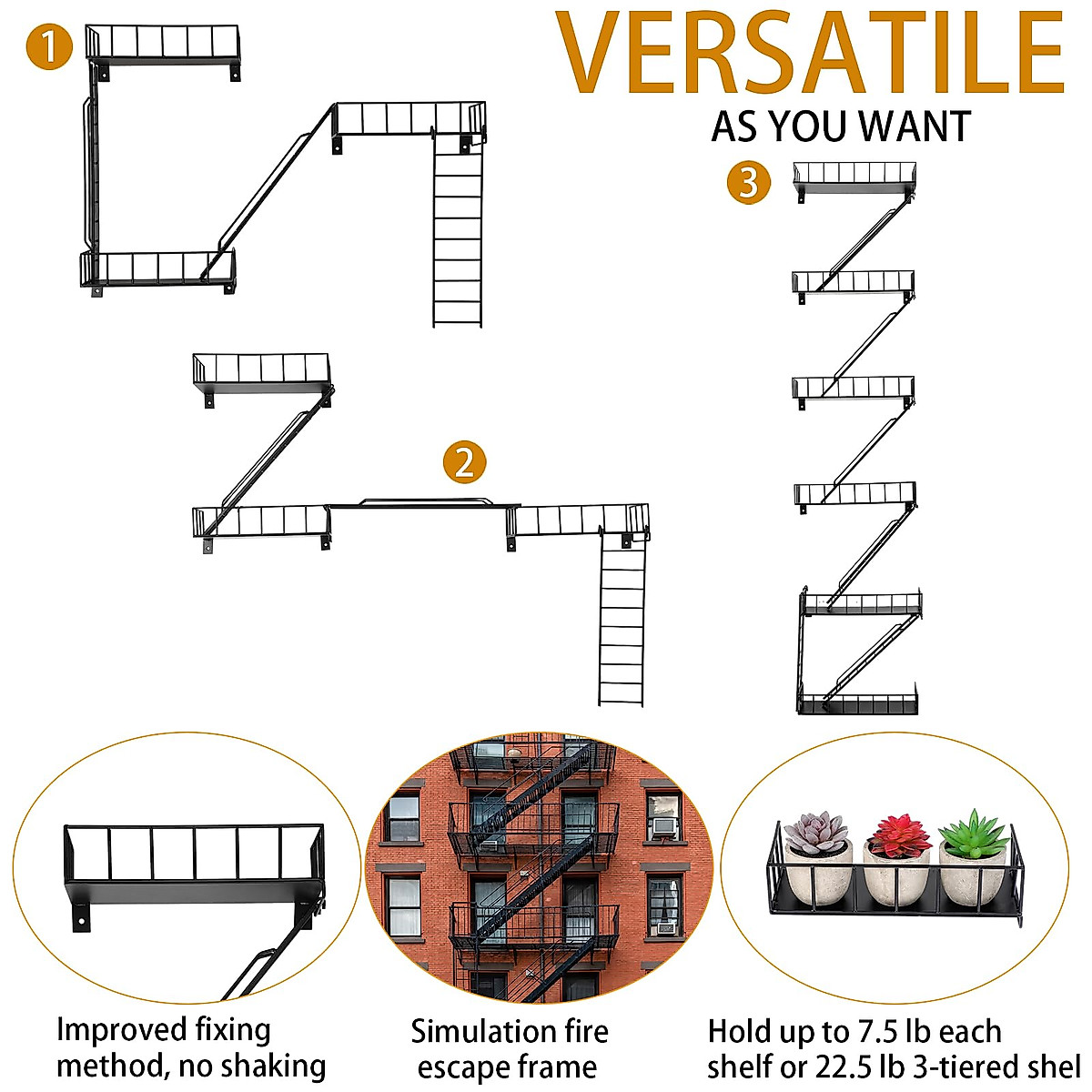 1

VERSATILE

AS YOU WANT

3

2

Improved fixing method, no shaking

Simulation fire escape frame

Hold up to 7.5 lb each shelf or 22.5 lb 3-tiered shel