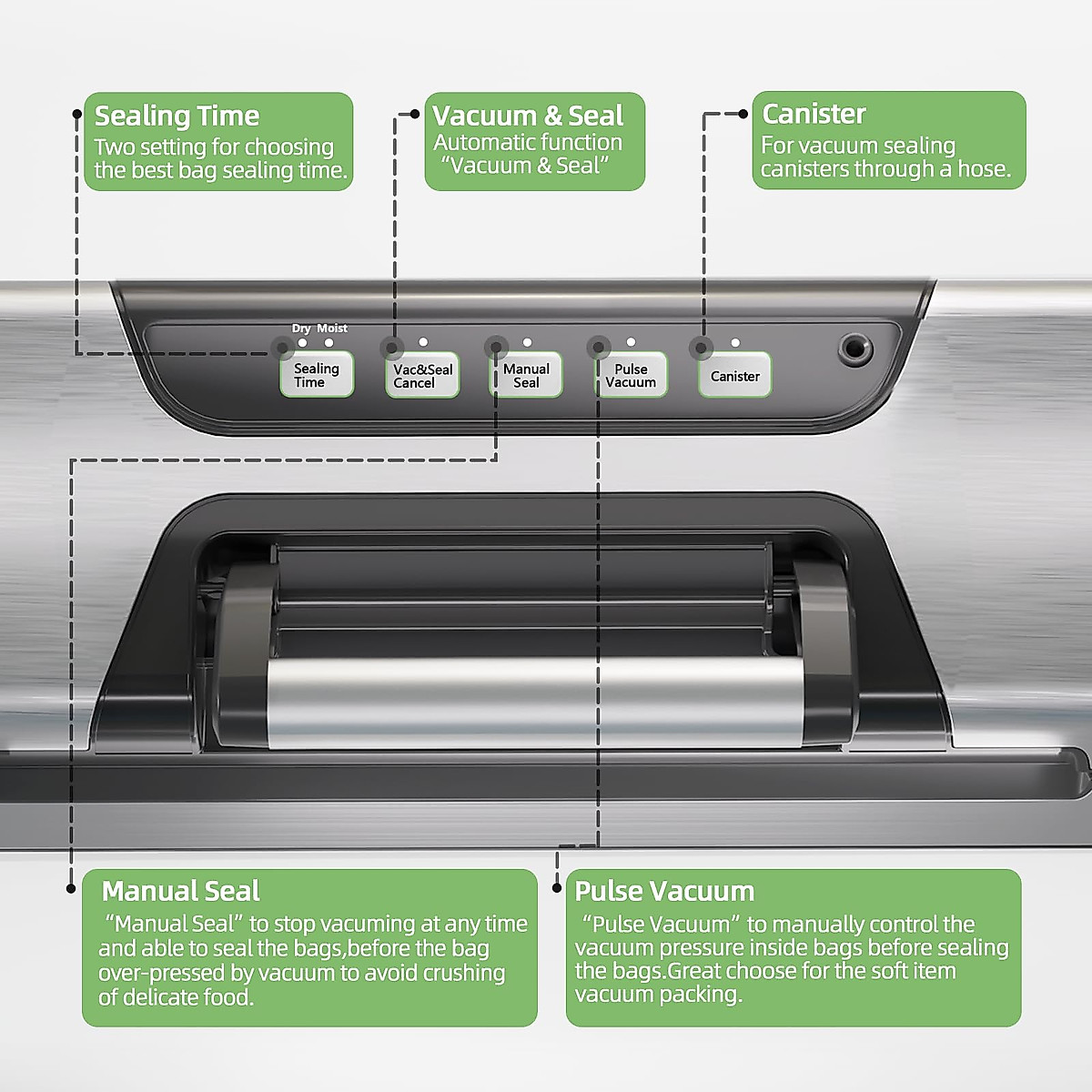 Sealing Time
Two setting for choosing the best bag sealing time.

Vacuum & Seal
Automatic function "Vacuum & Seal"

Canister
For vacuum sealing canisters through a hose.

Dry Moist

Sealing Time

Vac&Seal Cancel

Manual Seal

Pulse Vacuum

Canister

Manual Seal
"Manual Seal" to stop vacuming at any time and able to seal the bags,before the bag over-pressed by vacuum to avoid crushing of delicate food.

Pulse Vacuum
"Pulse Vacuum" to manually control the vacuum pressure inside bags before sealing the bags.Great choose for the soft item vacuum packing.