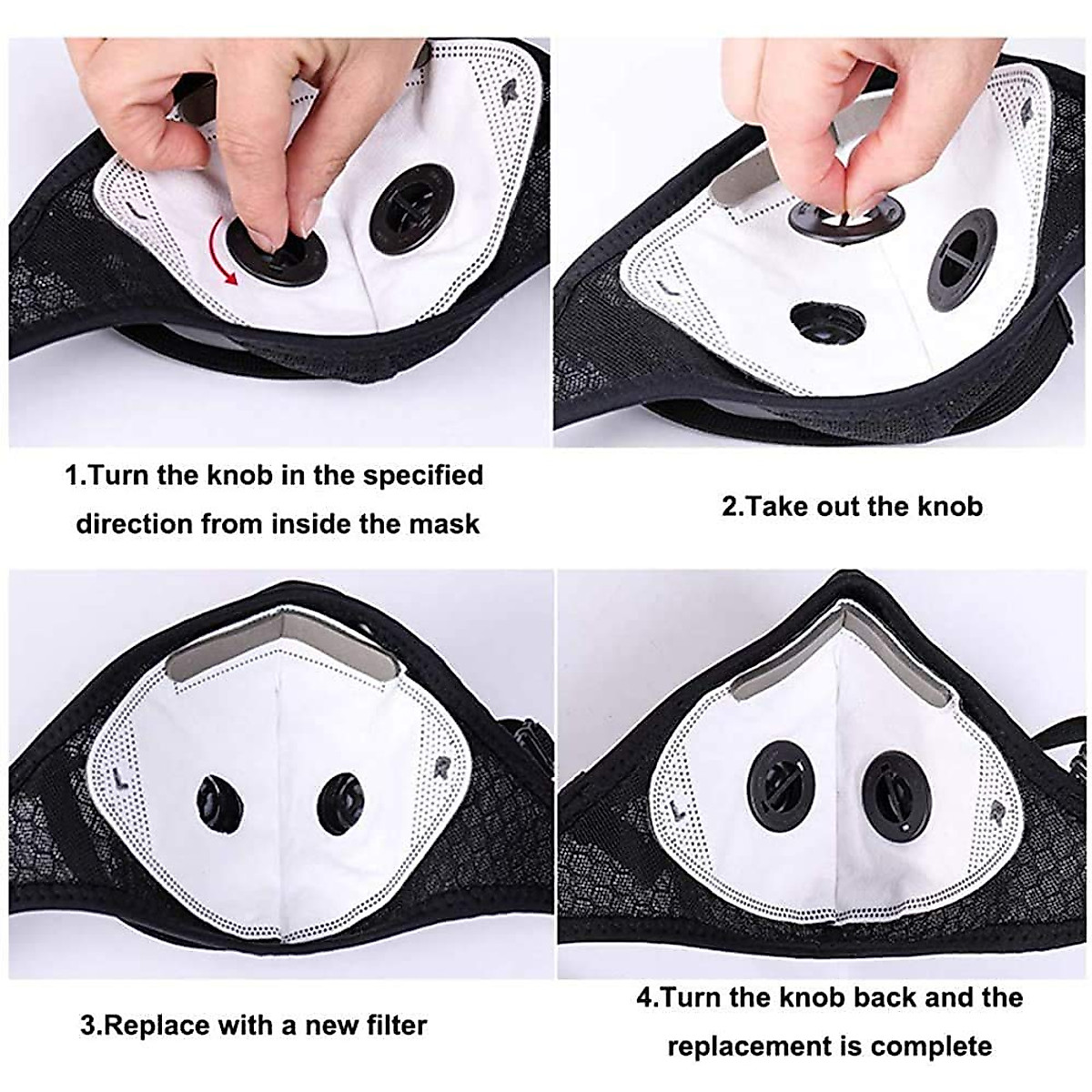 1.Turn the knob in the specified direction from inside the mask

2.Take out the knob

L

R

3.Replace with a new filter

L

R

4.Turn the knob back and the replacement is complete