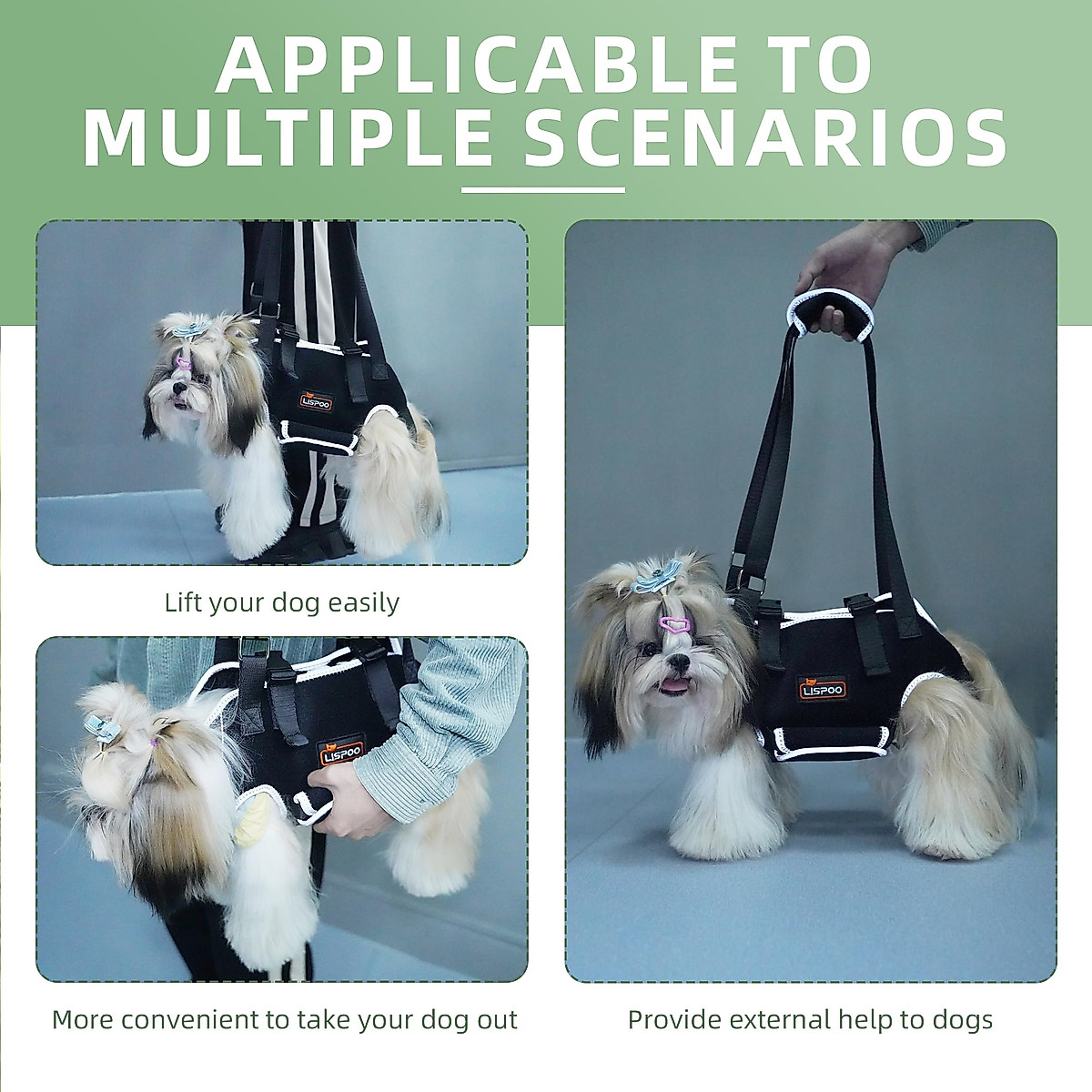 APPLICABLE TO MULTIPLE SCENARIOS

LISPOO

Lift your dog easily

LISPOO

More convenient to take your dog out

LISPOO

Provide external help to dogs