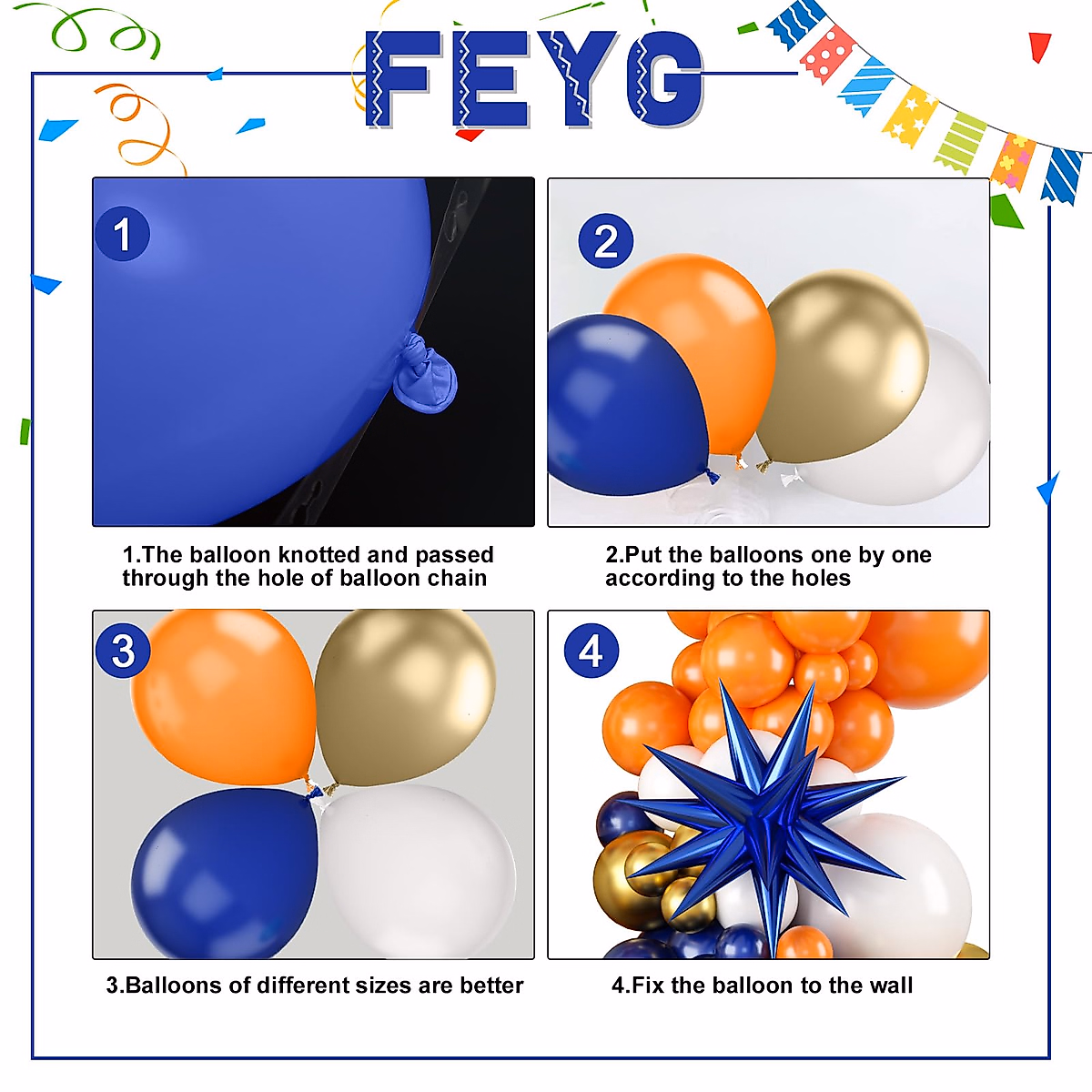 FEYG

1

2

1.The balloon knotted and passed through the hole of balloon chain

2.Put the balloons one by one according to the holes

3

4

3.Balloons of different sizes are better

4.Fix the balloon to the wall