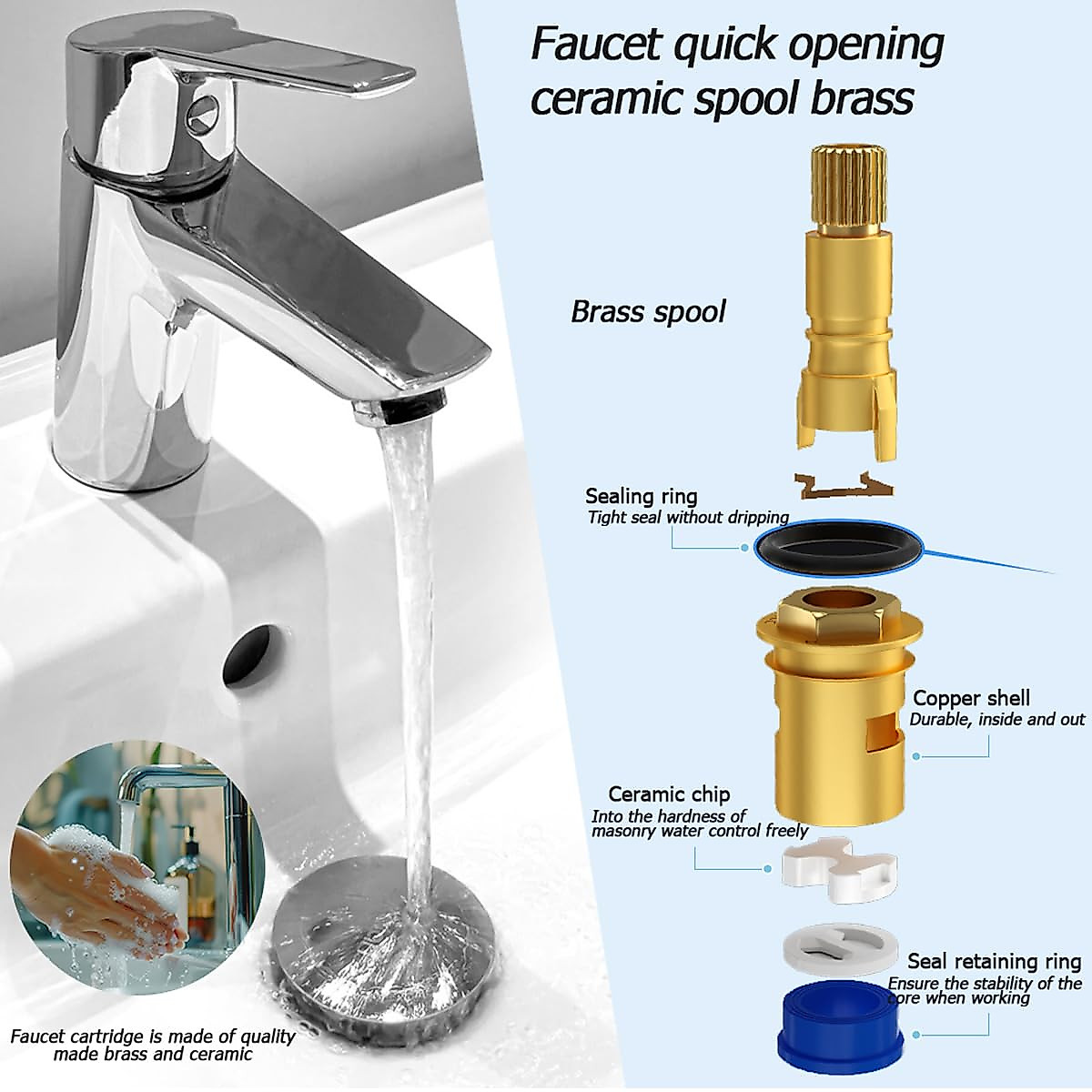 Faucet quick opening ceramic spool brass

Brass spool

Sealing ring
Tight seal without dripping

Copper shell
Durable, inside and out

Ceramic chip
Into the hardness of masonry water control freely

Seal retaining ring
Ensure the stability of the core when working

Faucet cartridge is made of quality made brass and ceramic