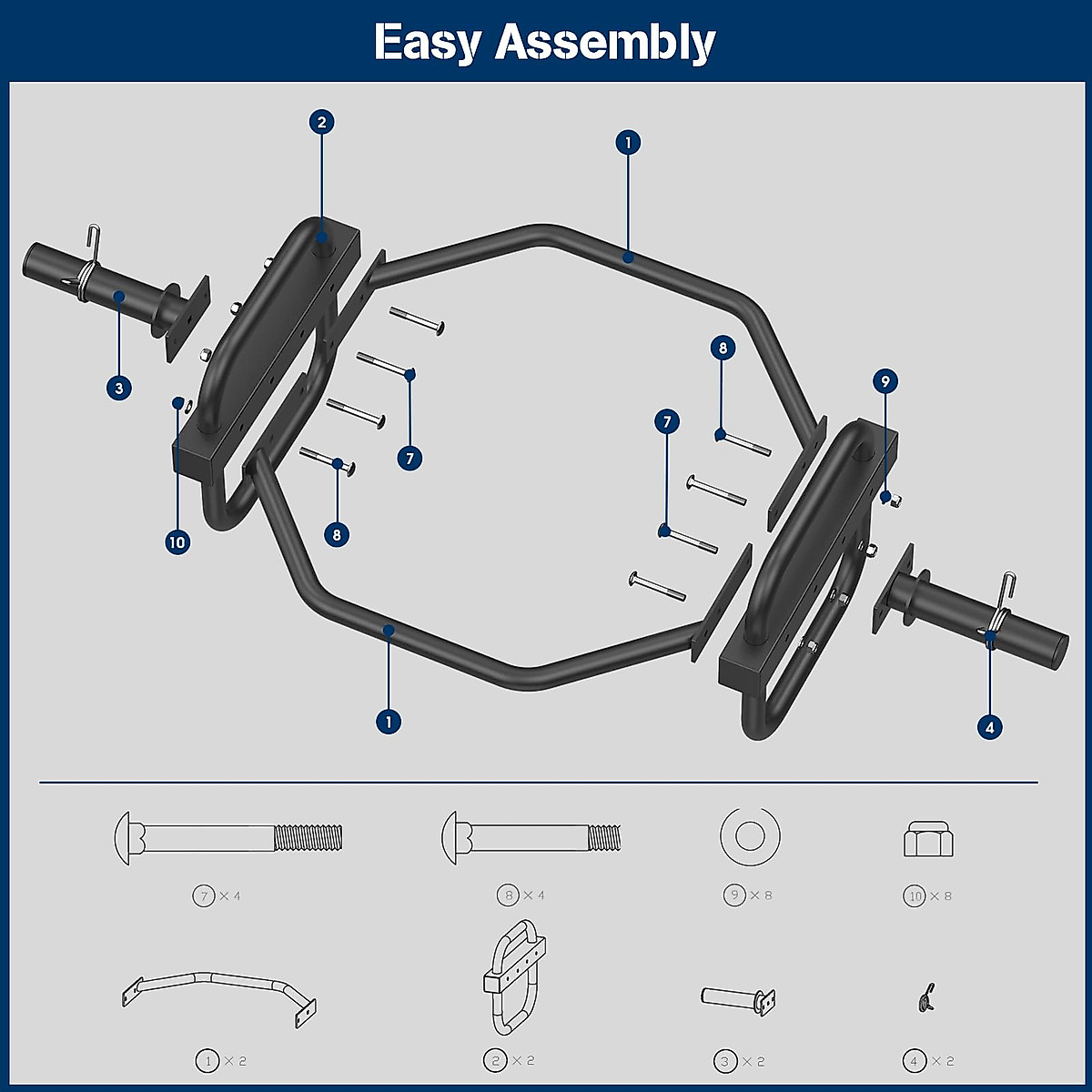 Easy Assembly

2
1
3
8
9
7
7
10
8
1
4

7 × 4
8 × 4
9 × 8
10 × 8

1 × 2
2 × 2
3 × 2
4 × 2