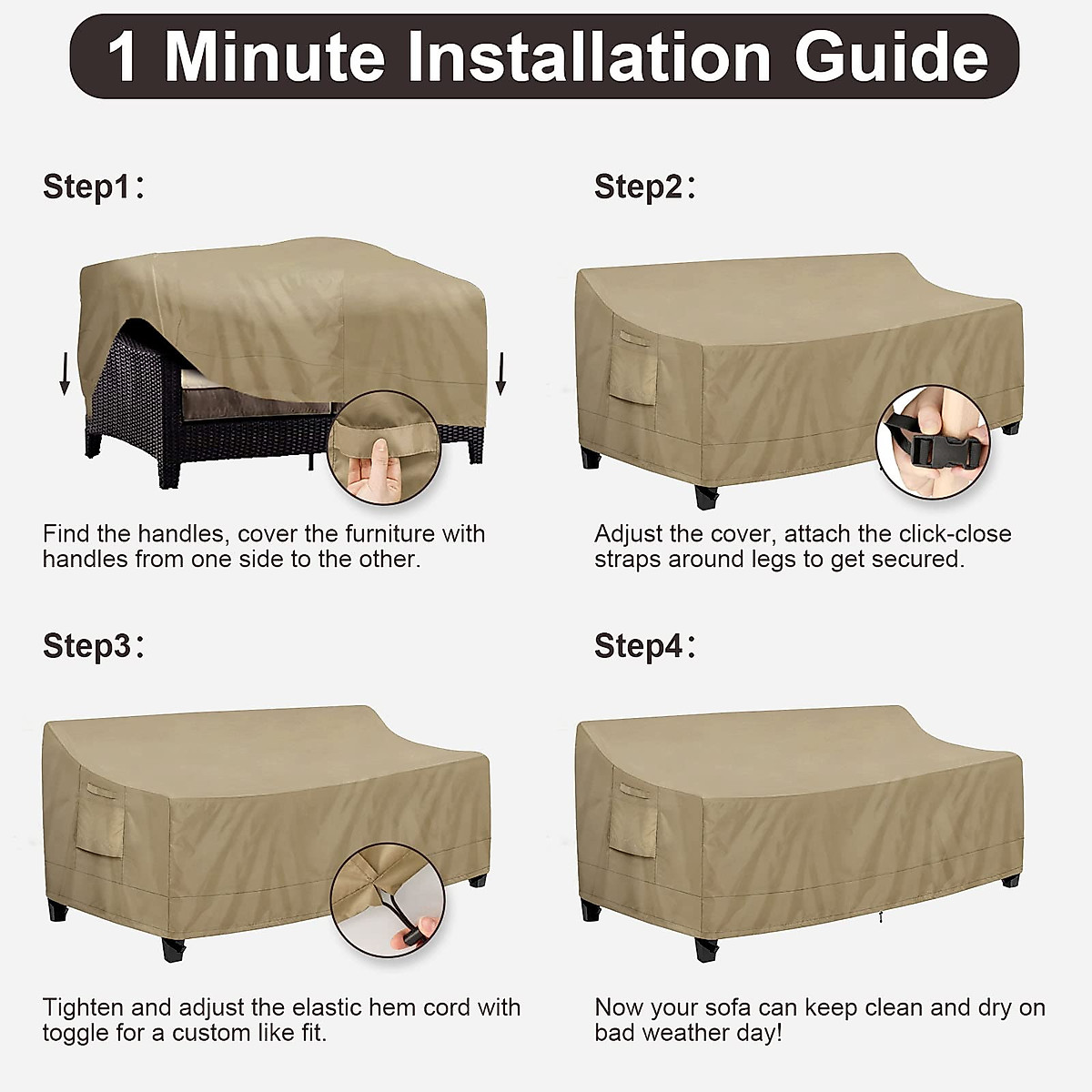 1 Minute Installation Guide

Step1:

Find the handles, cover the furniture with handles from one side to the other.

Step2:

Adjust the cover, attach the click-close straps around legs to get secured.

Step3:

Tighten and adjust the elastic hem cord with toggle for a custom like fit.

Step4:

Now your sofa can keep clean and dry on bad weather day!