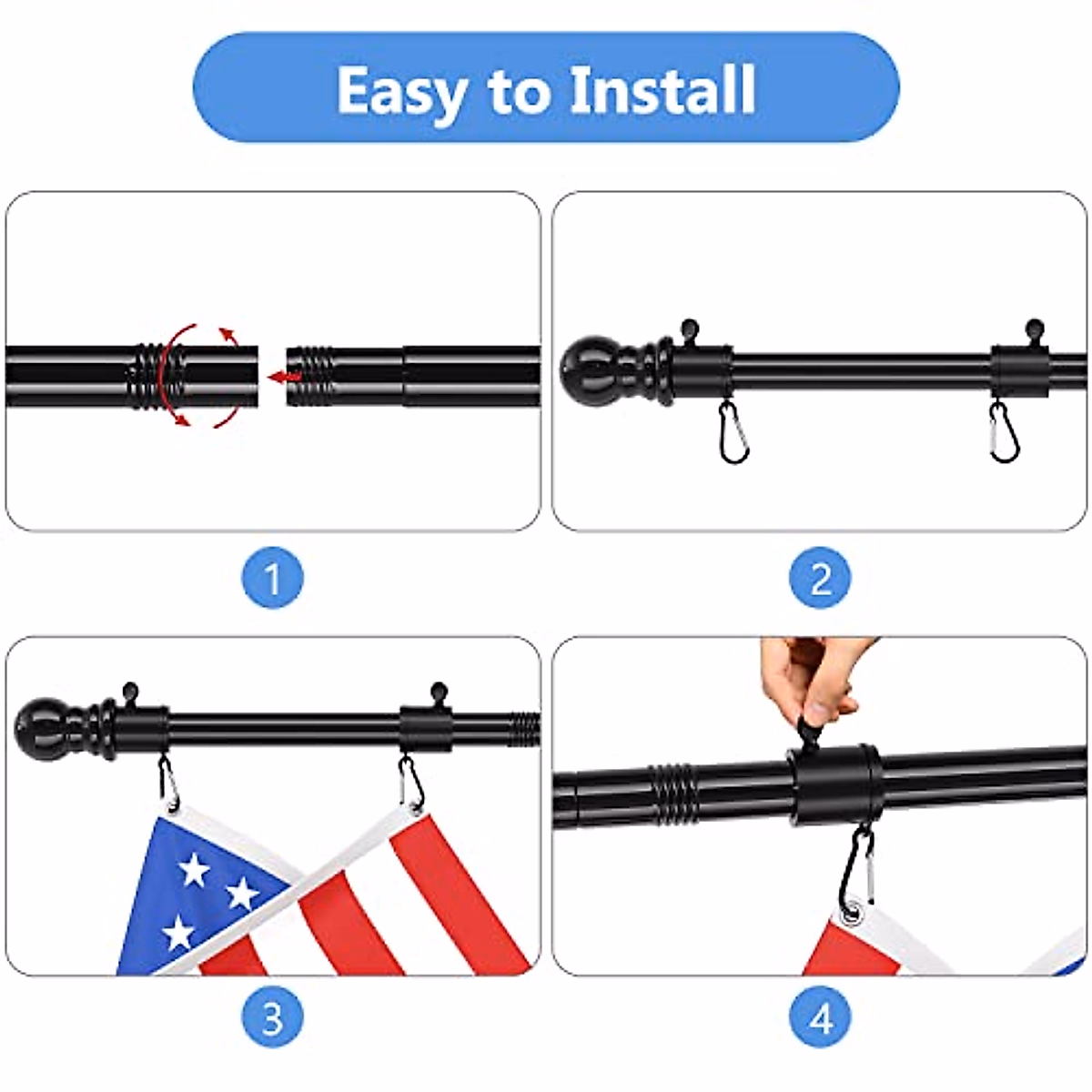 Easy to Install

1

2

3

4