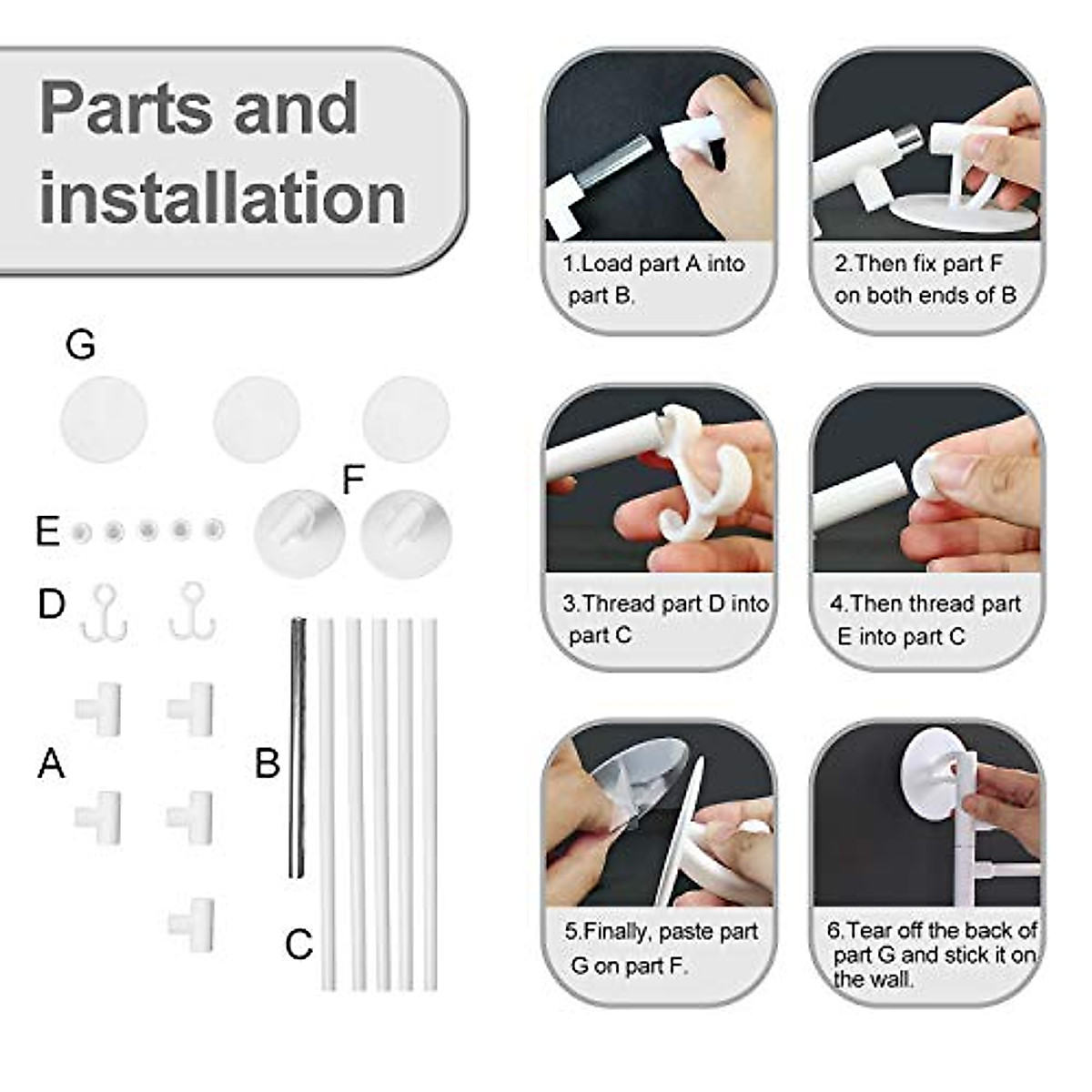 Parts and installation

G

F

E

D

A

B

C

1.Load part A into part B.

2.Then fix part F on both ends of B

3.Thread part D into part C

4.Then thread part E into part C

5.Finally, paste part G on part F.

6.Tear off the back of part G and stick it on the wall.