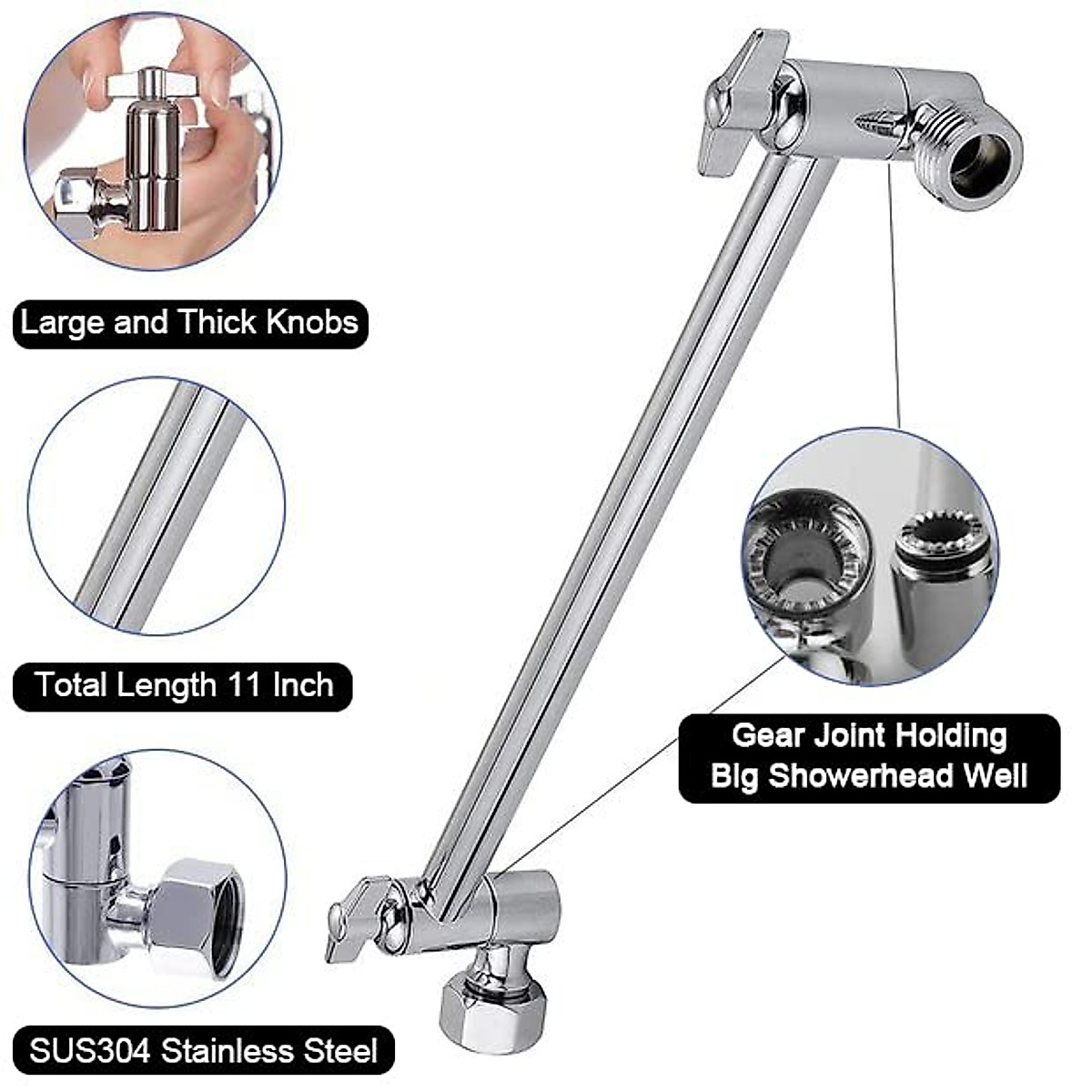 Large and Thick Knobs

Total Length 11 Inch

SUS304 Stainless Steel

Gear Joint Holding Big Showerhead Well