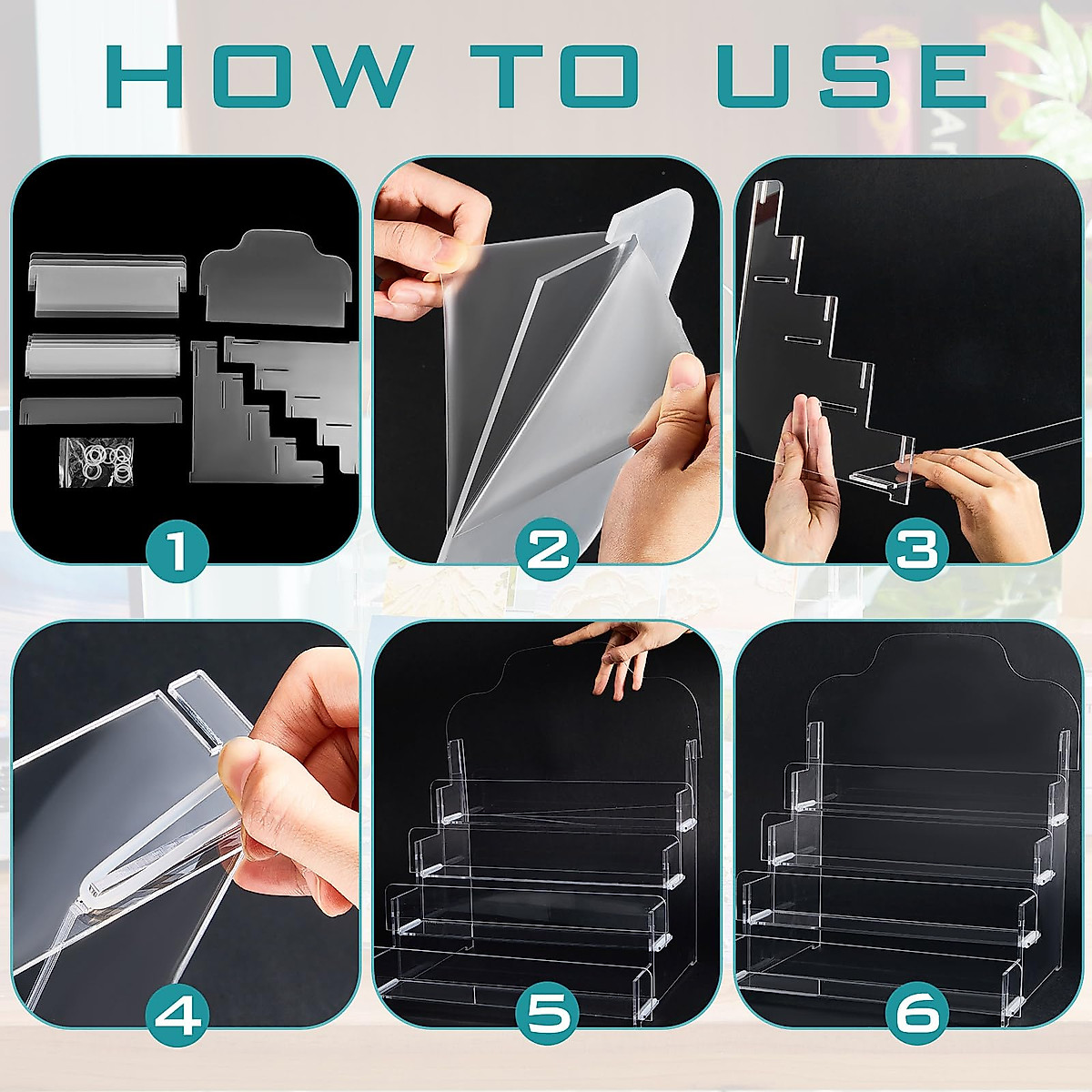 HOW TO USE

1

2

3

4

5

6