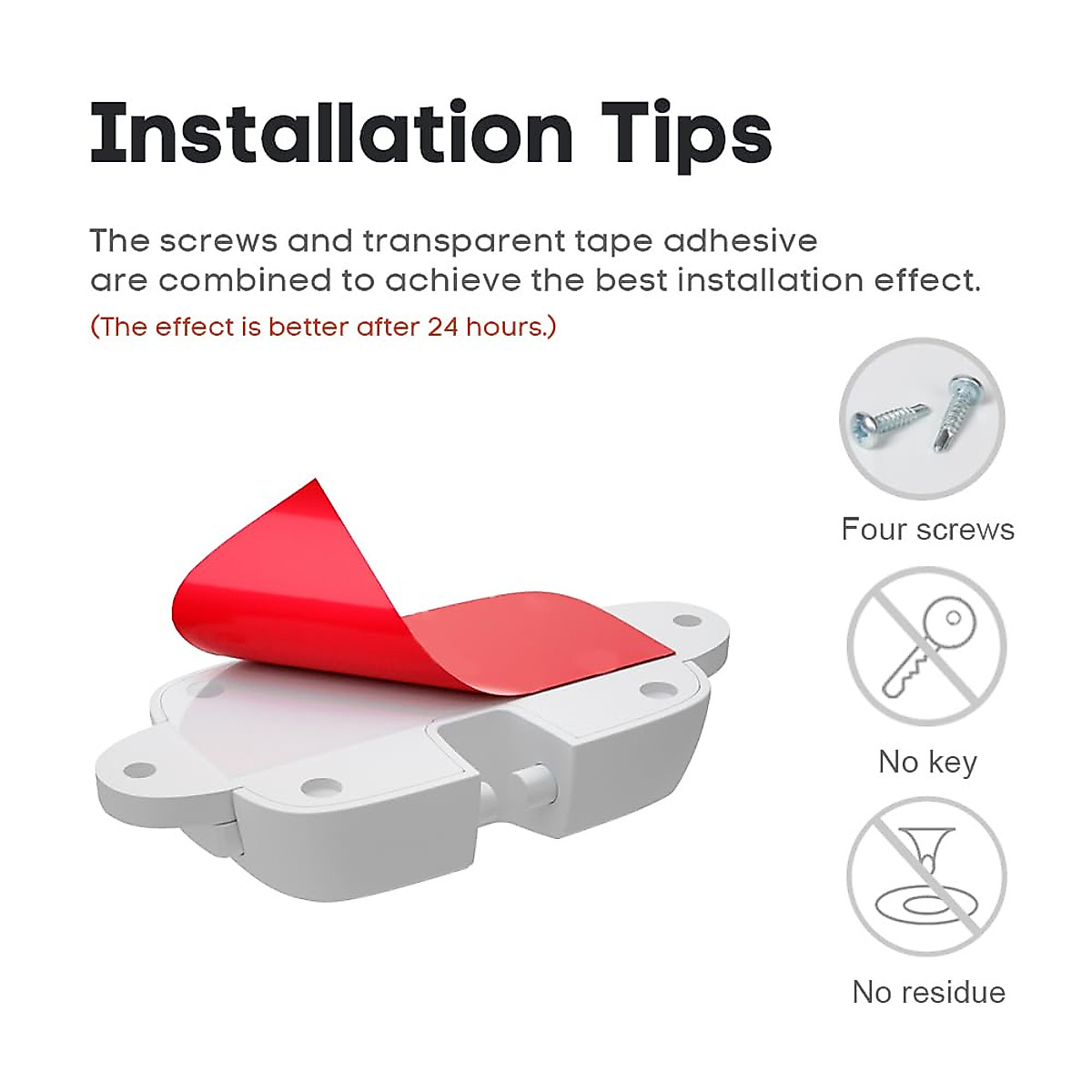 Installation Tips

The screws and transparent tape adhesive are combined to achieve the best installation effect.

(The effect is better after 24 hours.)

Four screws

No key

No residue