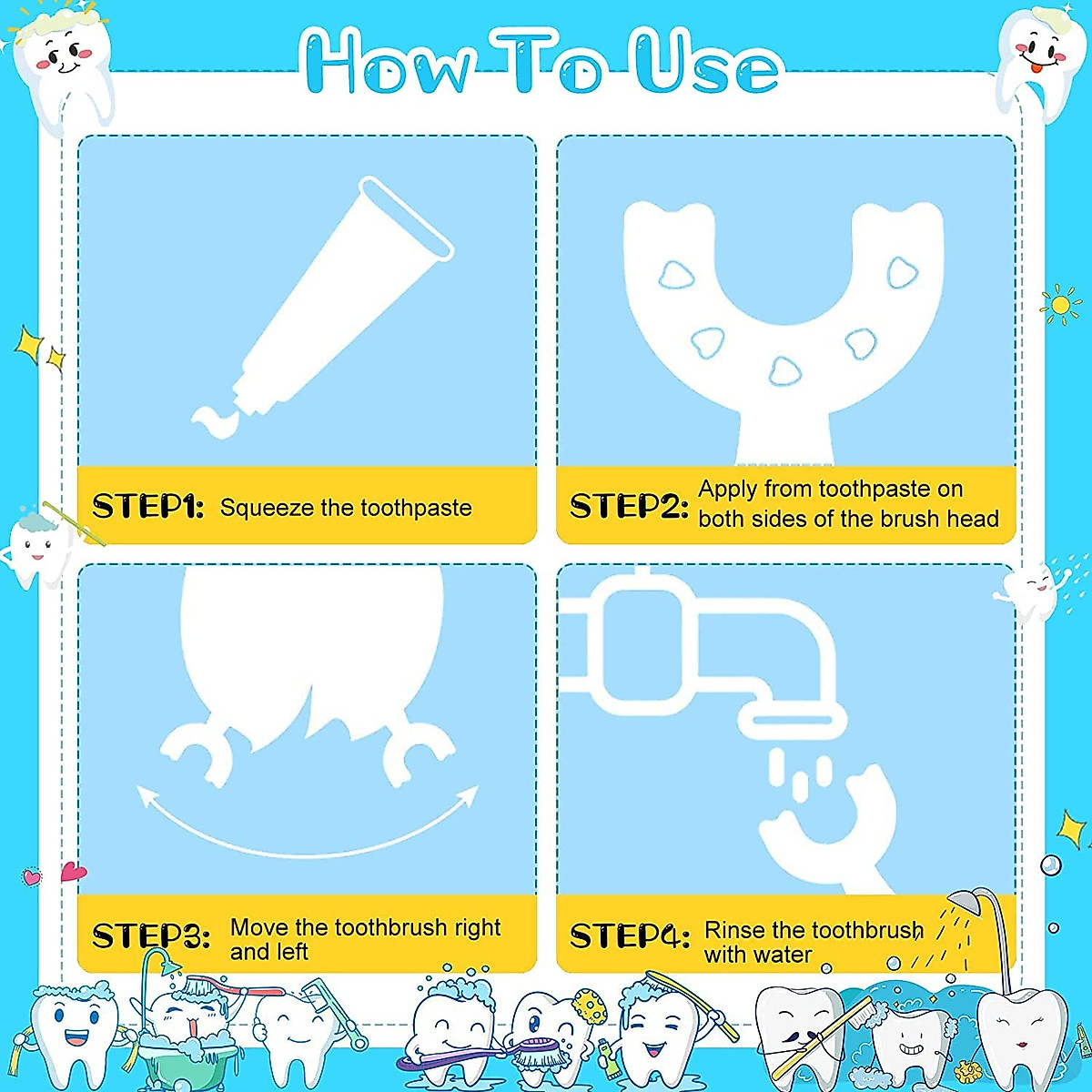 How To Use

STEP1: Squeeze the toothpaste

STEP2: Apply from toothpaste on both sides of the brush head

STEP3: Move the toothbrush right and left

STEP4: Rinse the toothbrush with water