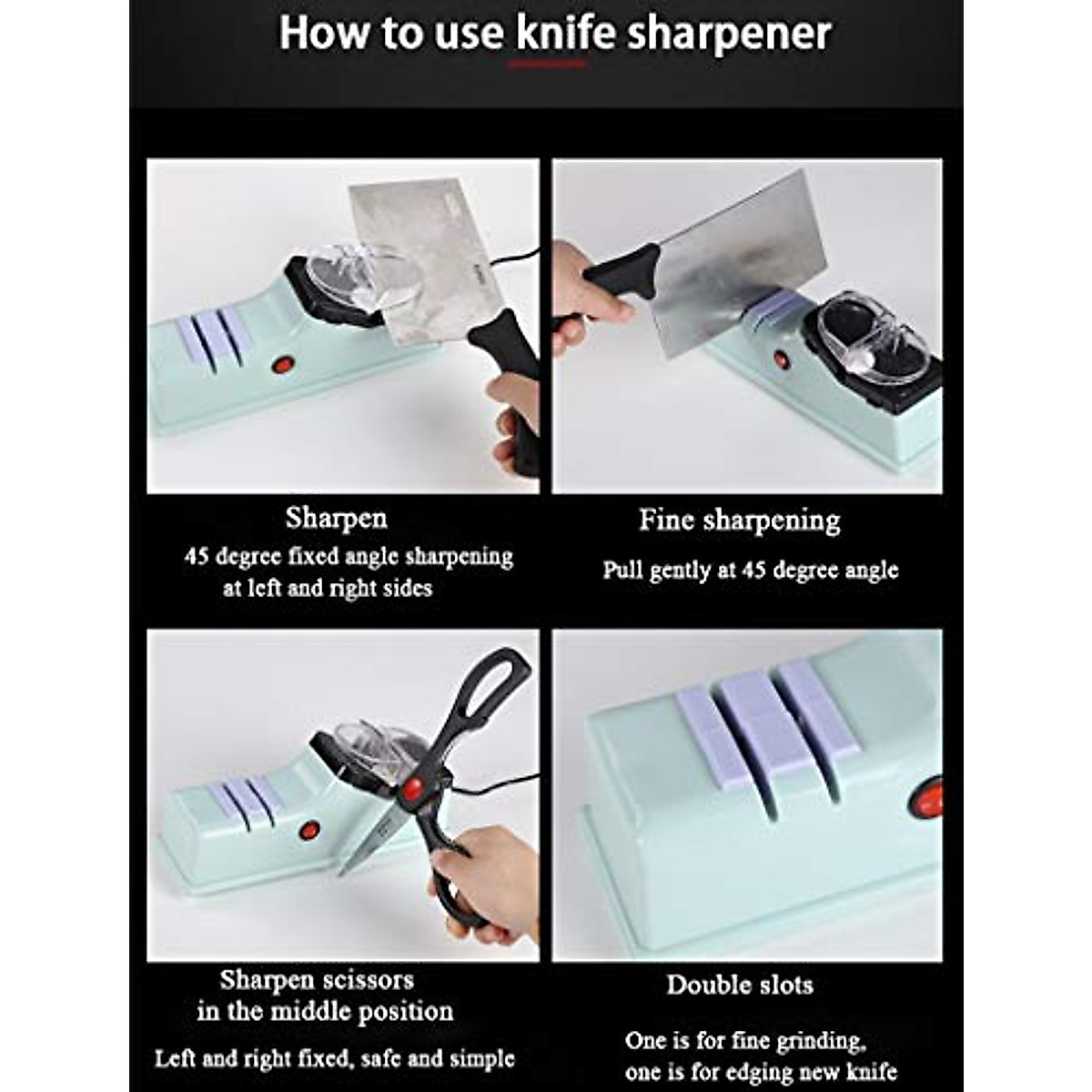 How to use knife sharpener

Sharpen
45 degree fixed angle sharpening at left and right sides

Fine sharpening
Pull gently at 45 degree angle

Sharpen scissors in the middle position
Left and right fixed, safe and simple

Double slots
One is for fine grinding, one is for edging new knife