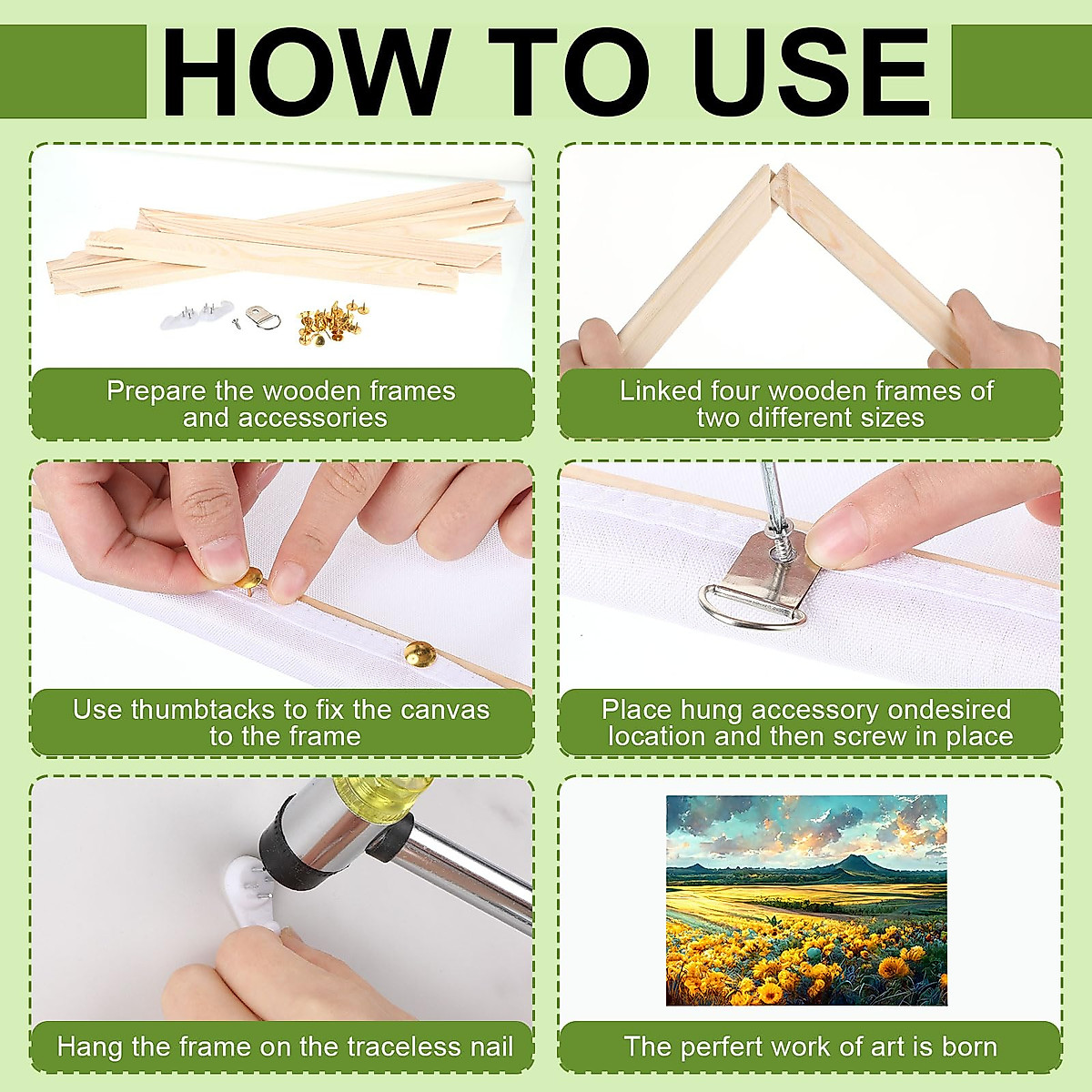 HOW TO USE

Prepare the wooden frames and accessories

Linked four wooden frames of two different sizes

Use thumbtacks to fix the canvas to the frame

Place hung accessory ondesired location and then screw in place

Hang the frame on the traceless nail

The perfert work of art is born