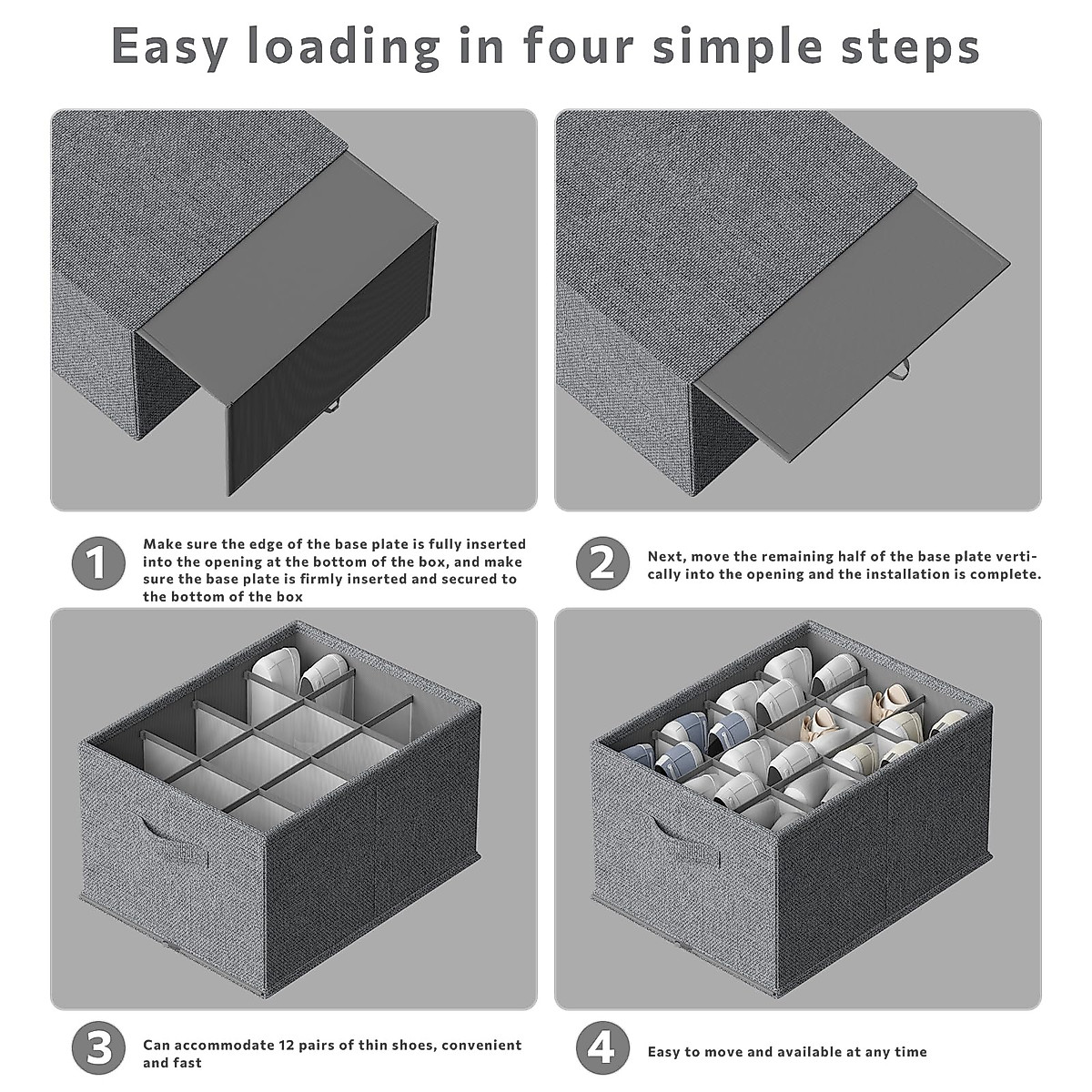 Easy loading in four simple steps

1

Make sure the edge of the base plate is fully inserted into the opening at the bottom of the box, and make sure the base plate is firmly inserted and secured to the bottom of the box

2

Next, move the remaining half of the base plate vertically into the opening and the installation is complete.

3

Can accommodate 12 pairs of thin shoes, convenient and fast

4

Easy to move and available at any time