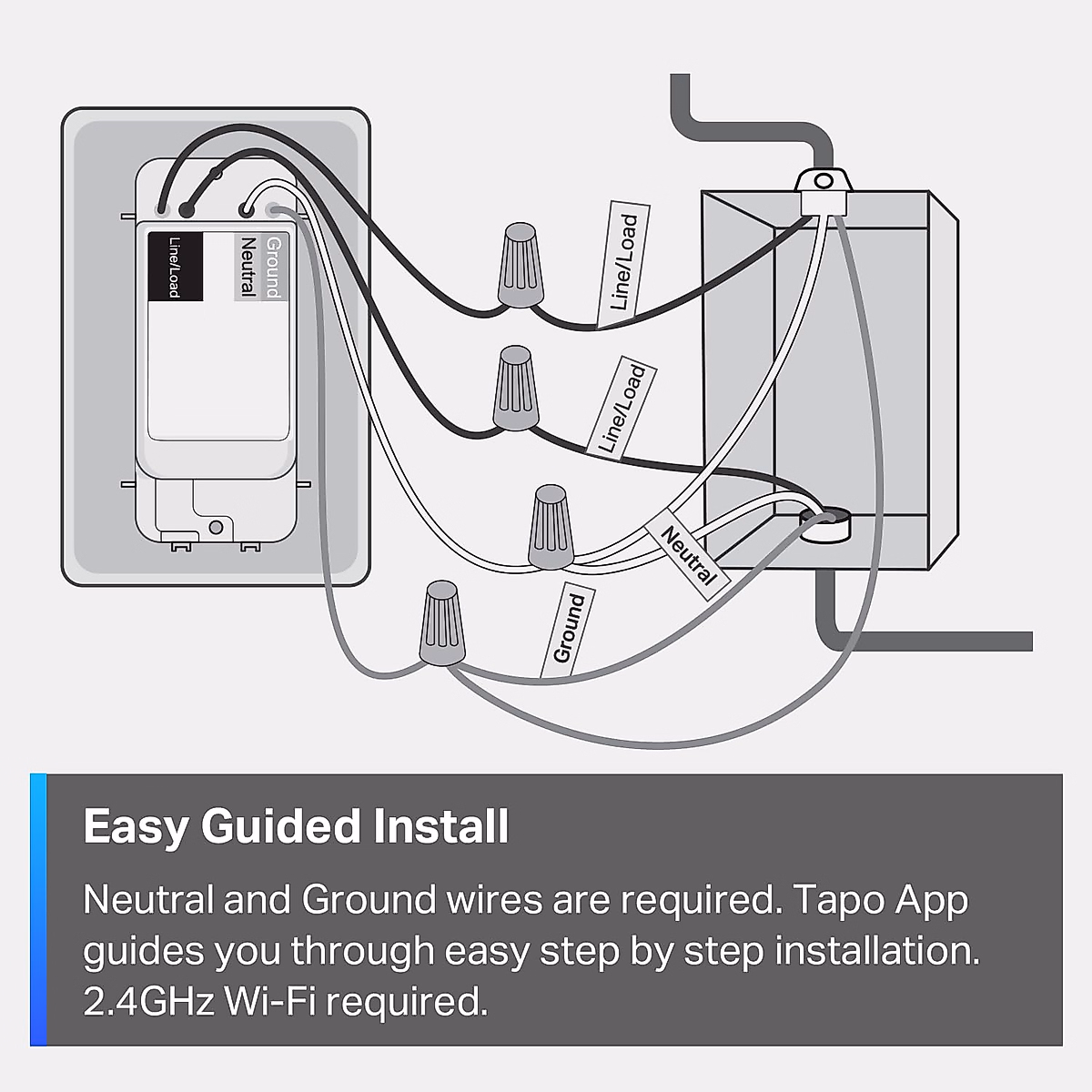 Line/Load
Neutral
Ground

Line/Load

Line/Load

Neutral

Ground

Easy Guided Install

Neutral and Ground wires are required. Tapo App guides you through easy step by step installation. 2.4GHz Wi-Fi required.