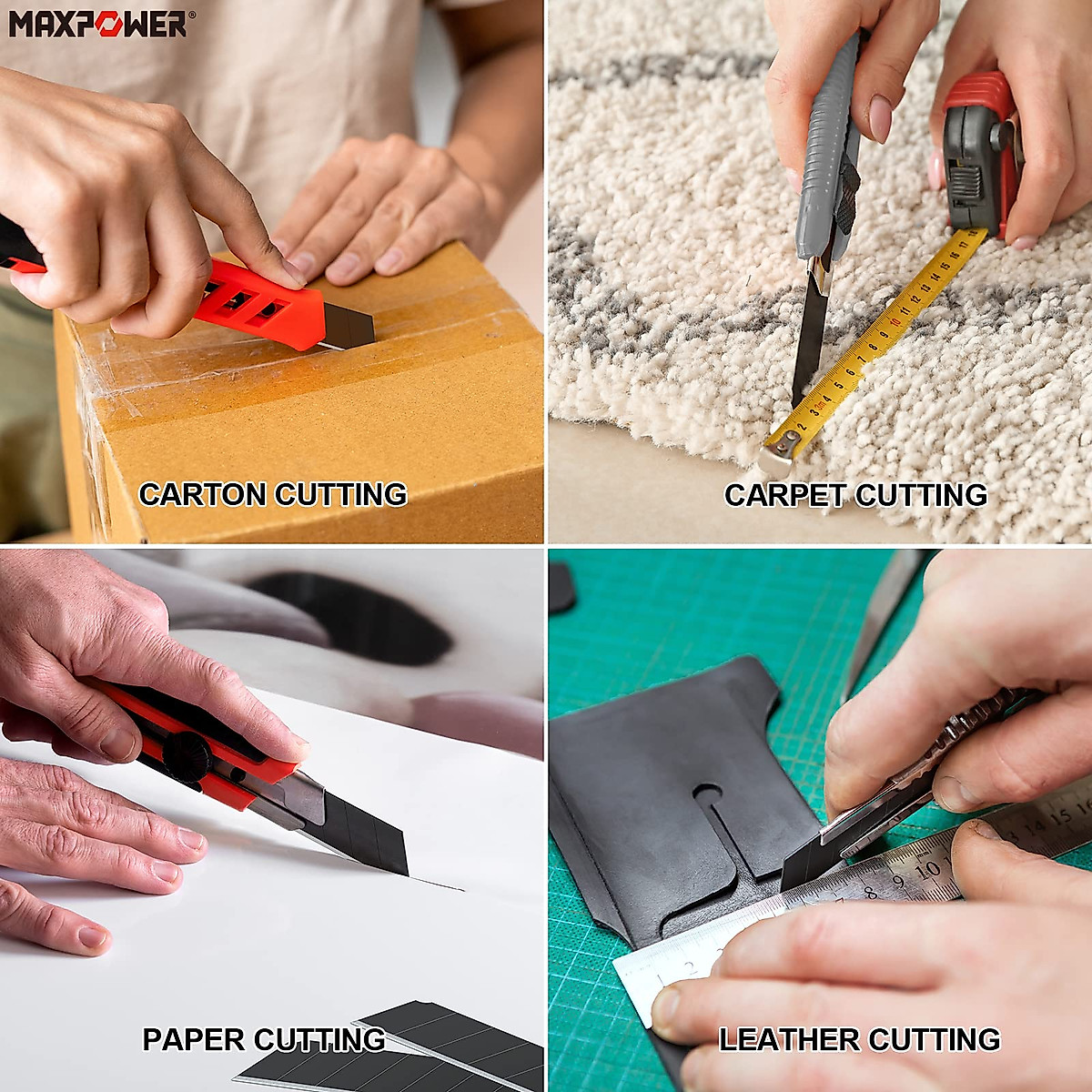 MAXPOWER®

CARTON CUTTING

CARPET CUTTING

PAPER CUTTING

LEATHER CUTTING