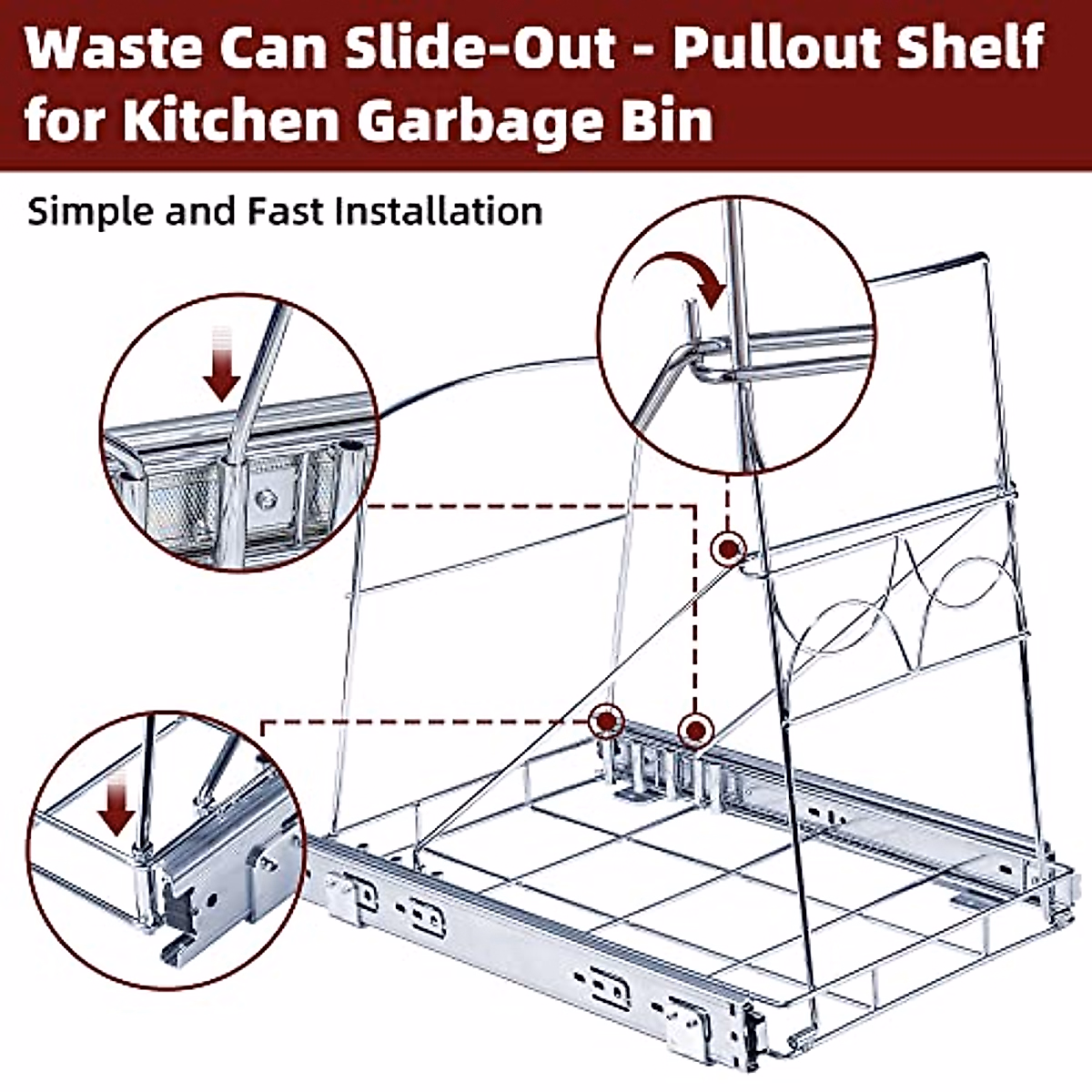 Waste Can Slide-Out - Pullout Shelf for Kitchen Garbage Bin

Simple and Fast Installation