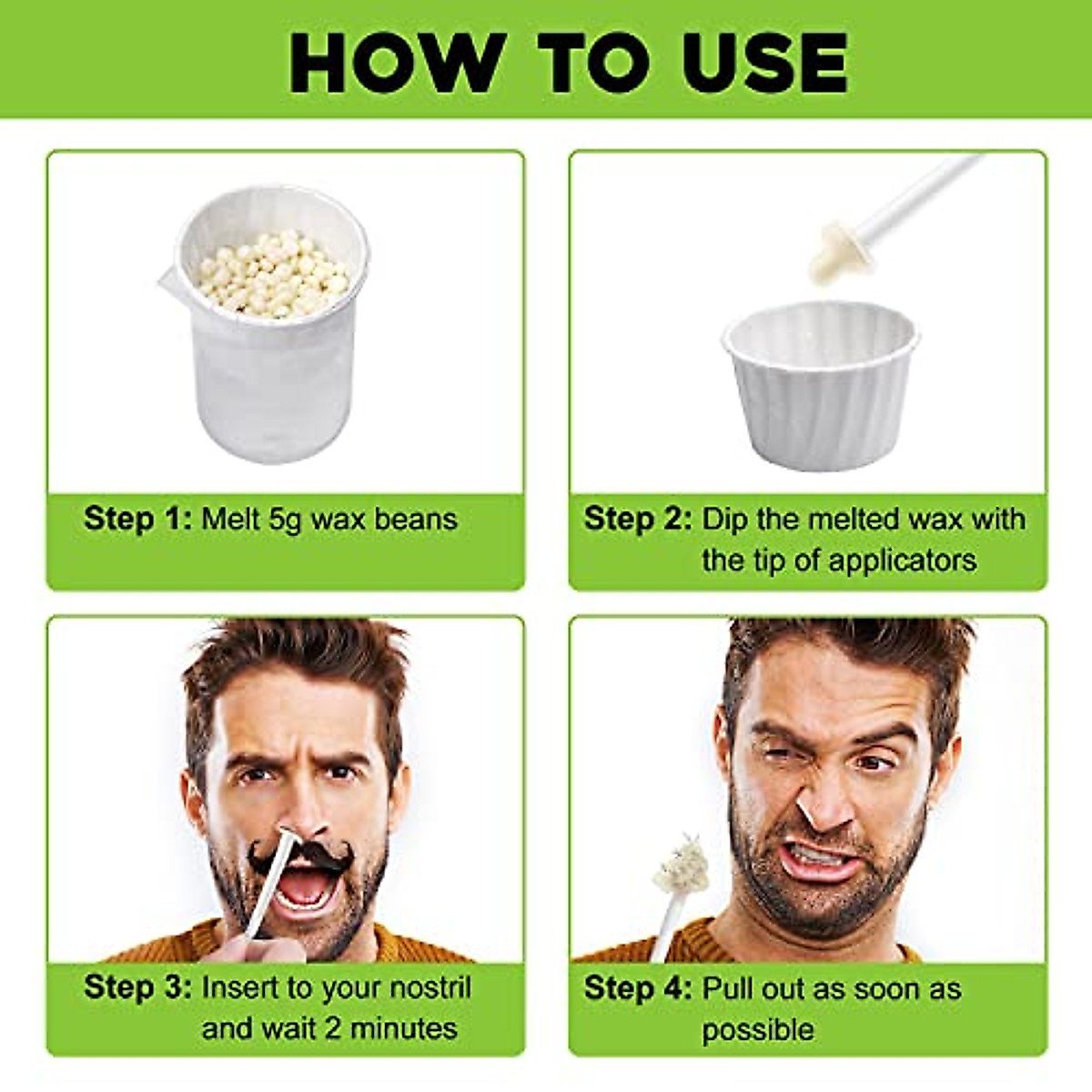 HOW TO USE

Step 1: Melt 5g wax beans

Step 2: Dip the melted wax with the tip of applicators

Step 3: Insert to your nostril and wait 2 minutes

Step 4: Pull out as soon as possible