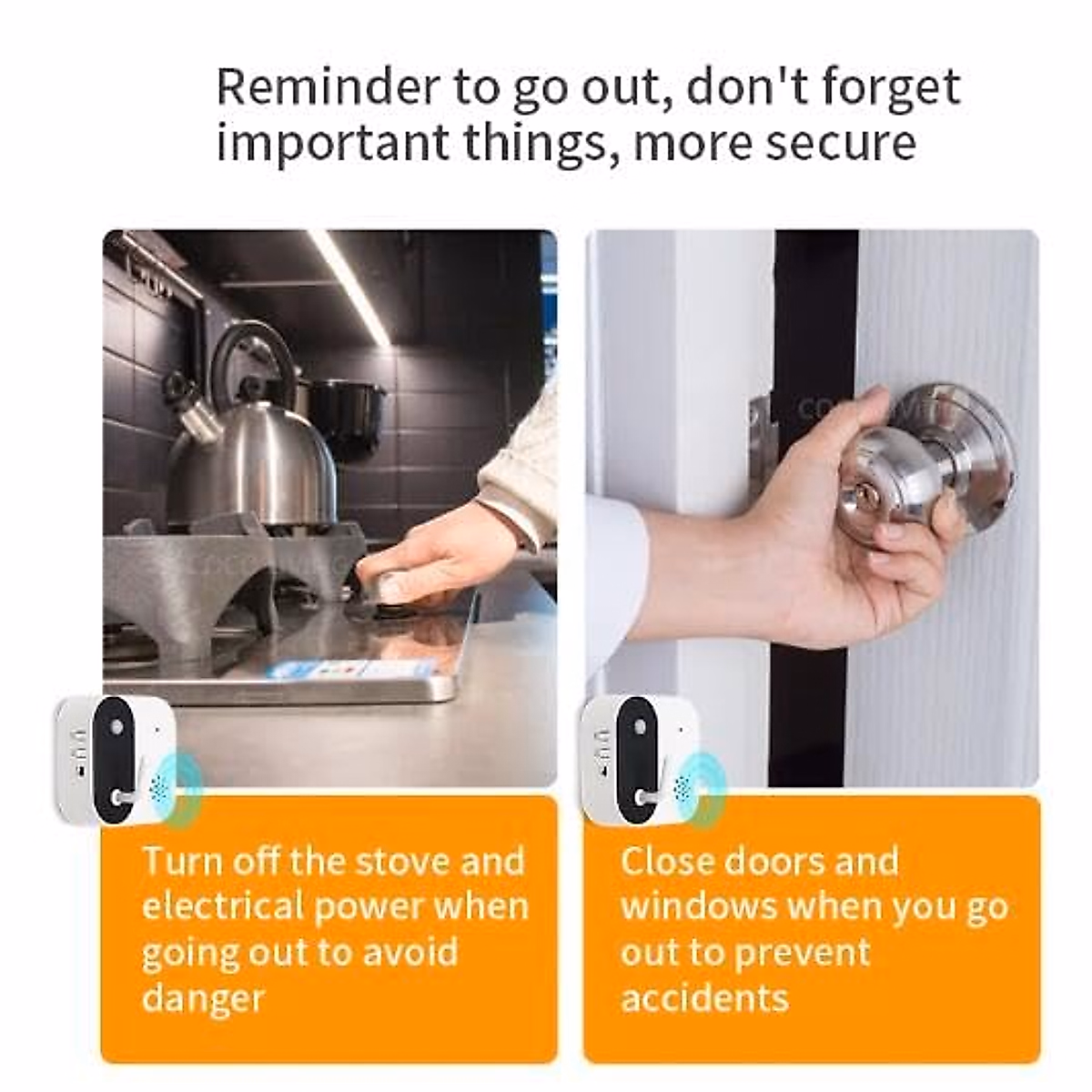 Reminder to go out, don't forget important things, more secure

Turn off the stove and electrical power when going out to avoid danger

Close doors and windows when you go out to prevent accidents