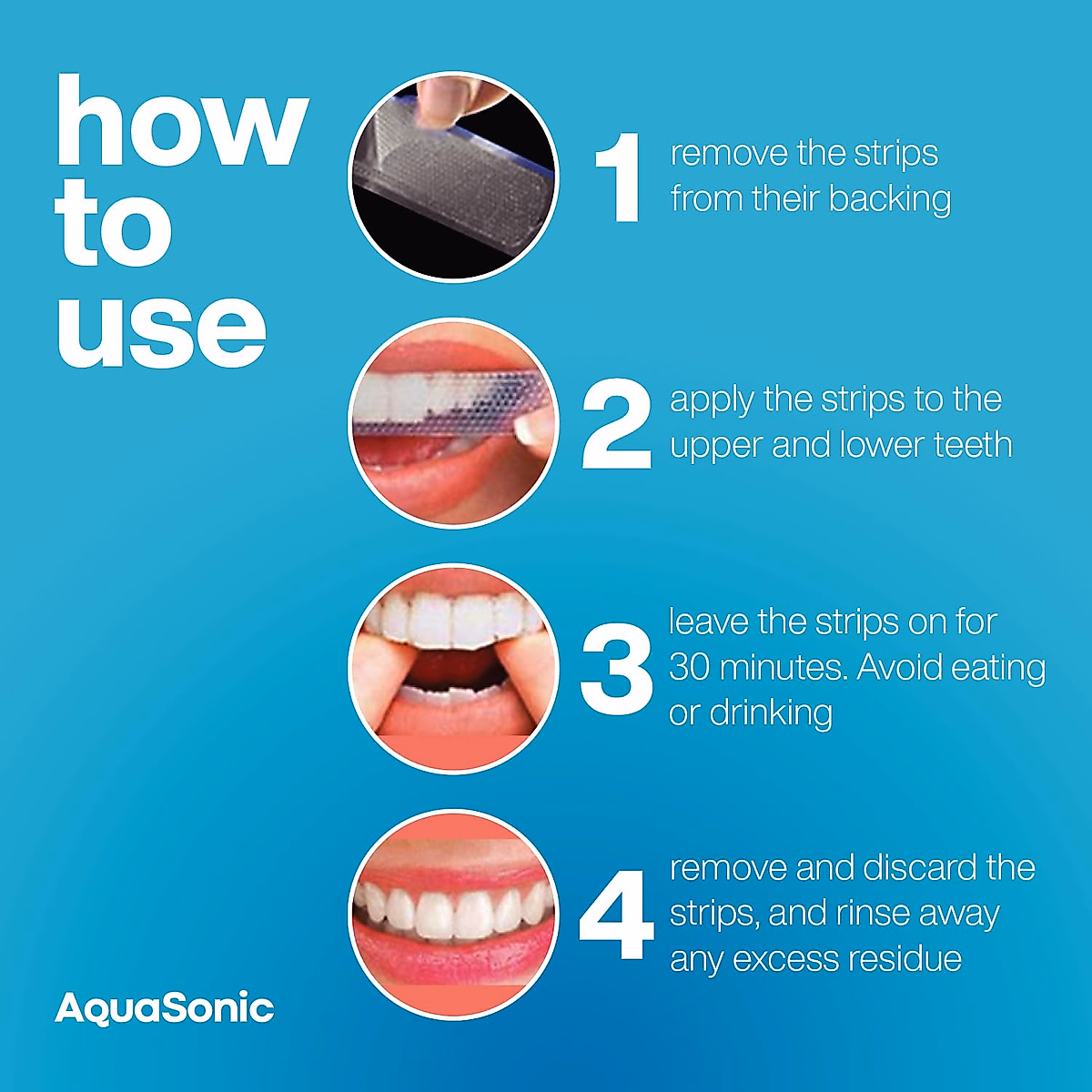 how to use

1 remove the strips from their backing

2 apply the strips to the upper and lower teeth

3 leave the strips on for 30 minutes. Avoid eating or drinking

4 remove and discard the strips, and rinse away any excess residue

AquaSonic