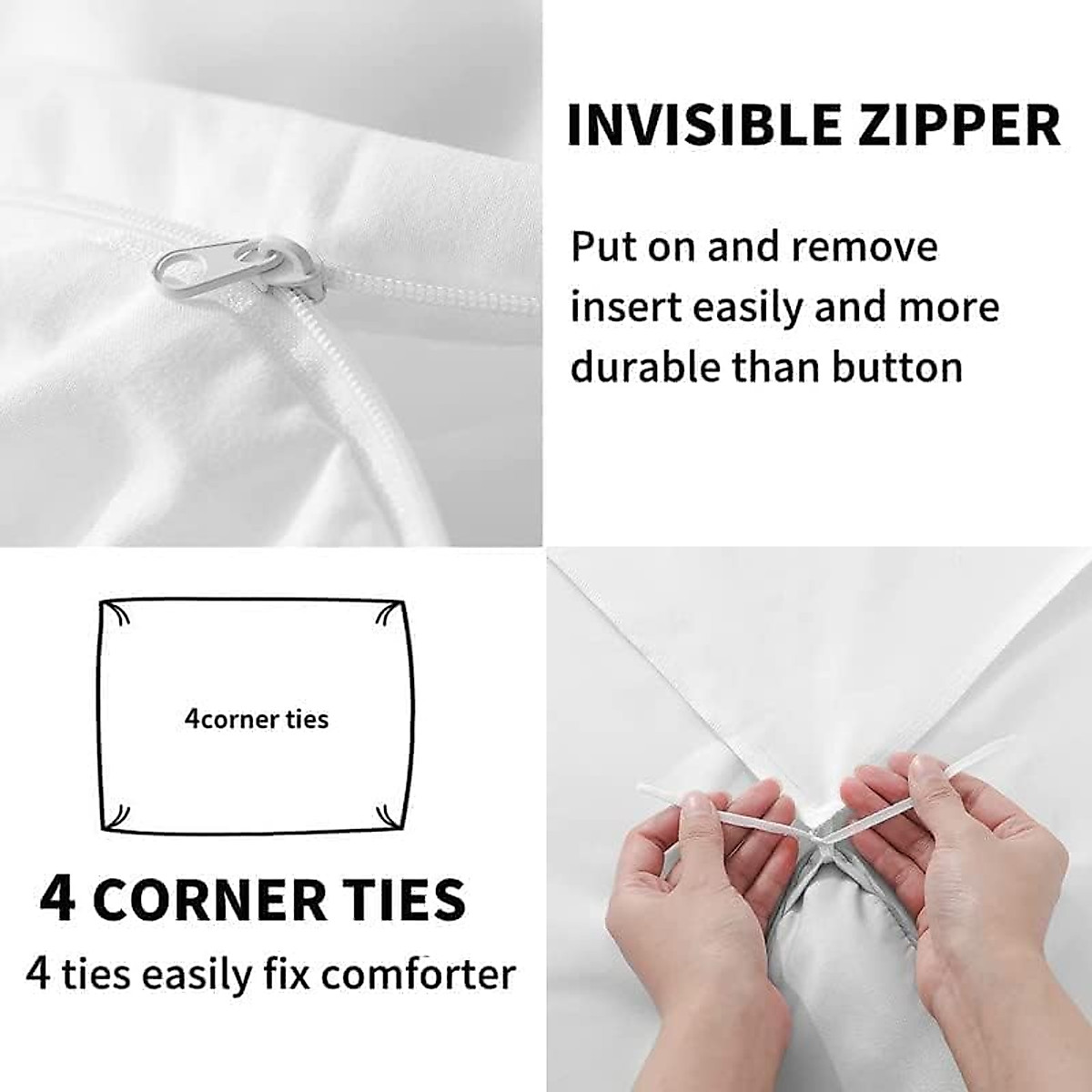 INVISIBLE ZIPPER

Put on and remove insert easily and more durable than button

4corner ties

4 CORNER TIES

4 ties easily fix comforter