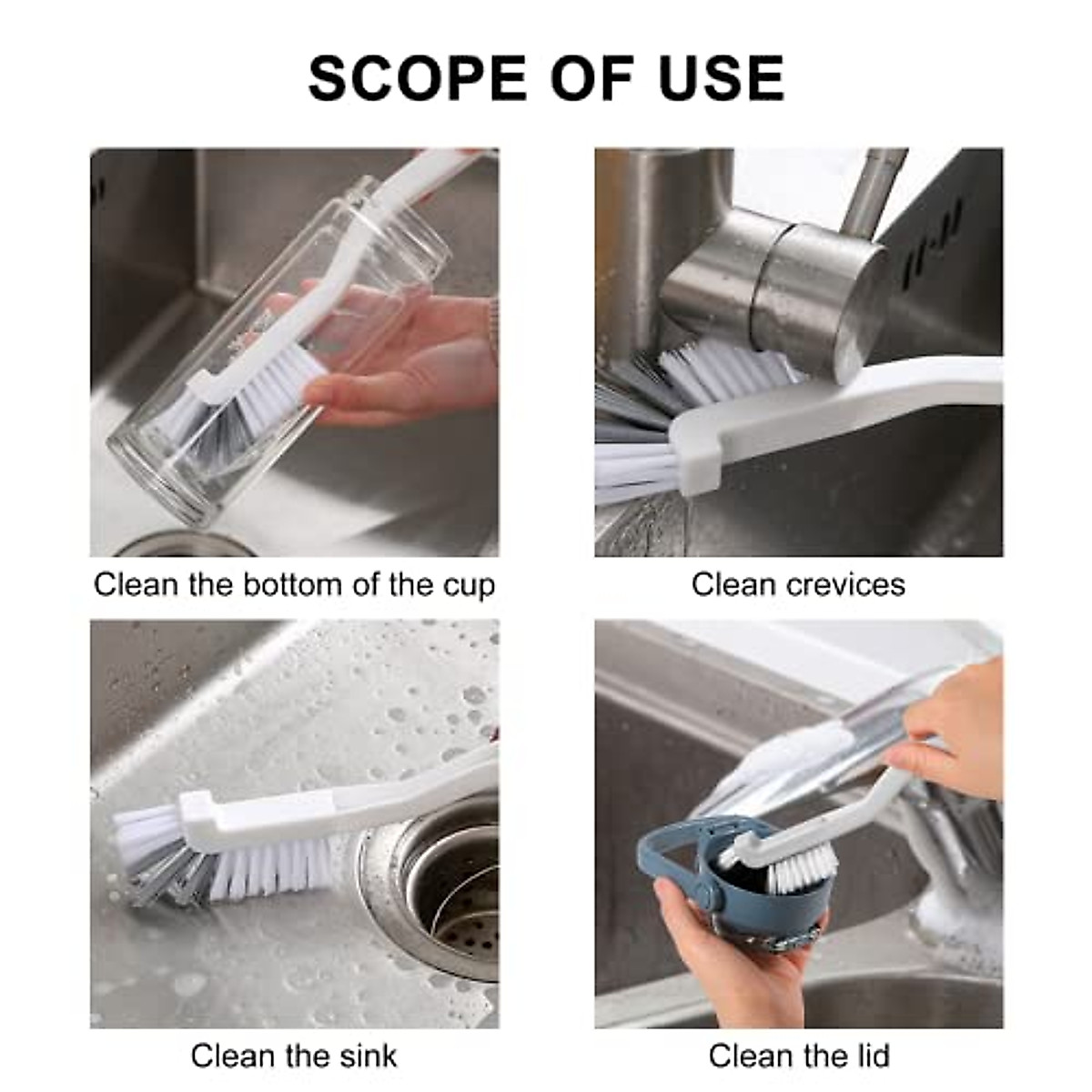 SCOPE OF USE

Clean the bottom of the cup

Clean crevices

Clean the sink

Clean the lid