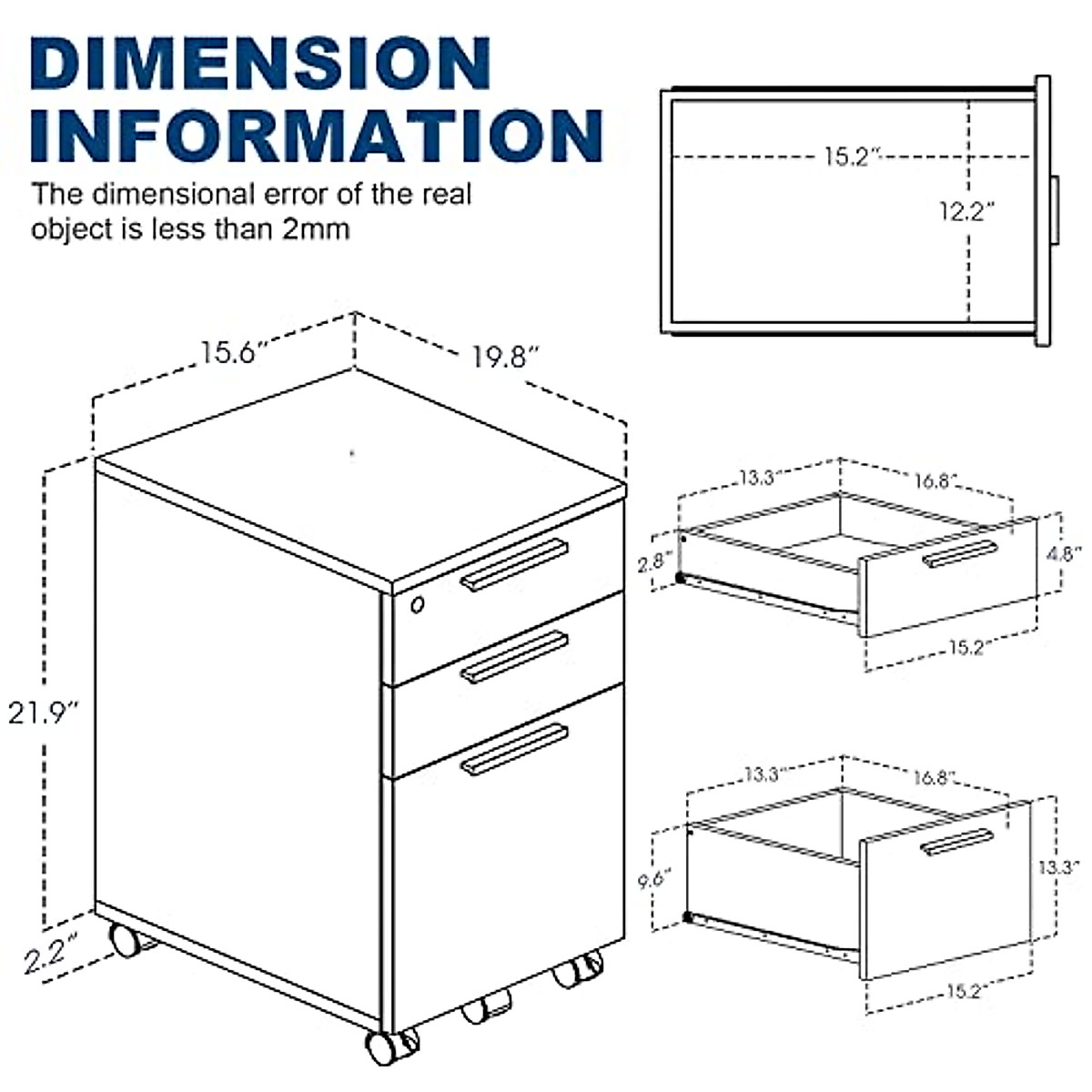 DIMENSION INFORMATION

The dimensional error of the real object is less than 2mm

15.2"
12.2"

15.6"
19.8"
21.9"
2.2"

13.3"
16.8"
2.8"
4.8"
15.2"

13.3"
16.8"
9.6"
13.3"
15.2"