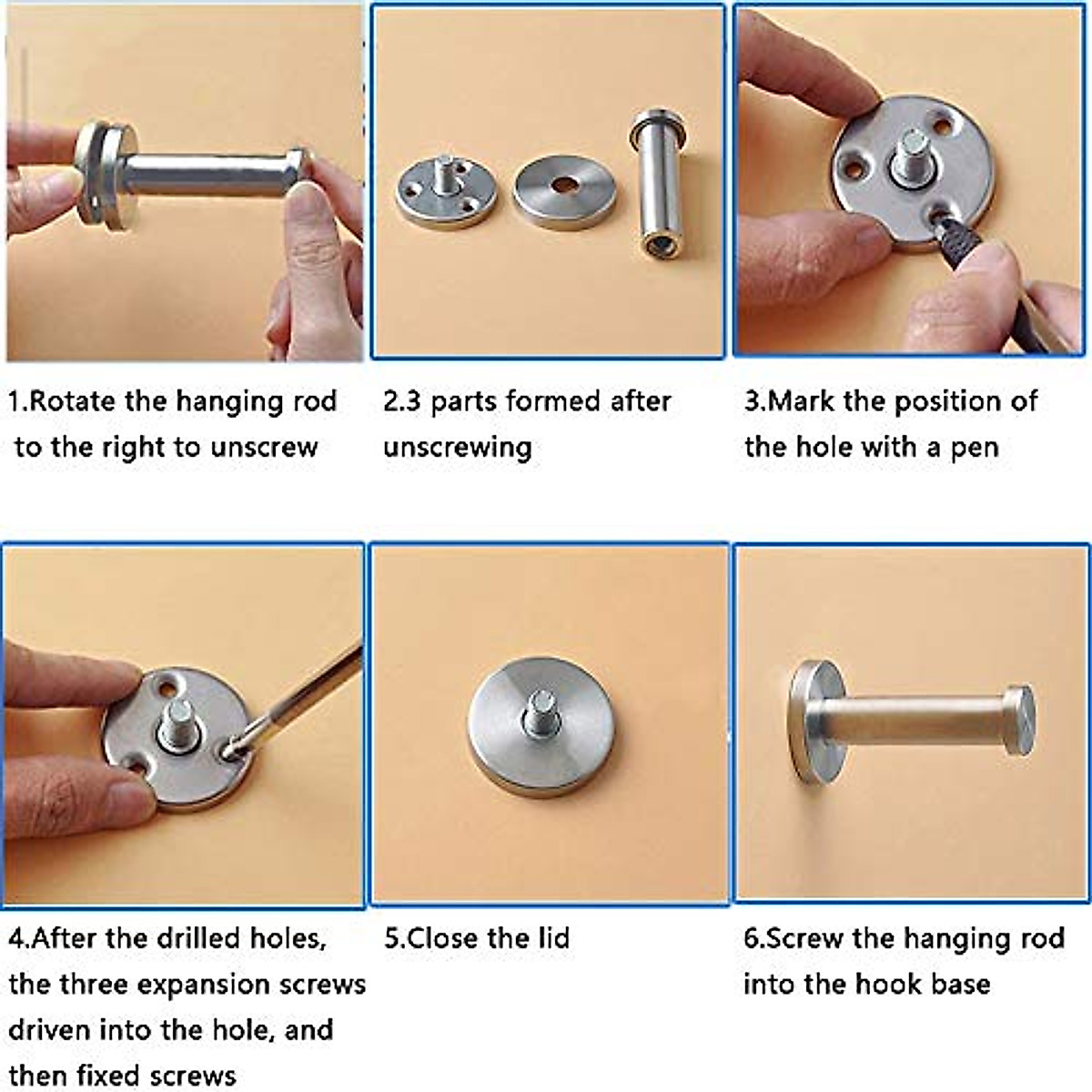 1.Rotate the hanging rod to the right to unscrew

2.3 parts formed after unscrewing

3.Mark the position of the hole with a pen

4.After the drilled holes, the three expansion screws driven into the hole, and then fixed screws

5.Close the lid

6.Screw the hanging rod into the hook base