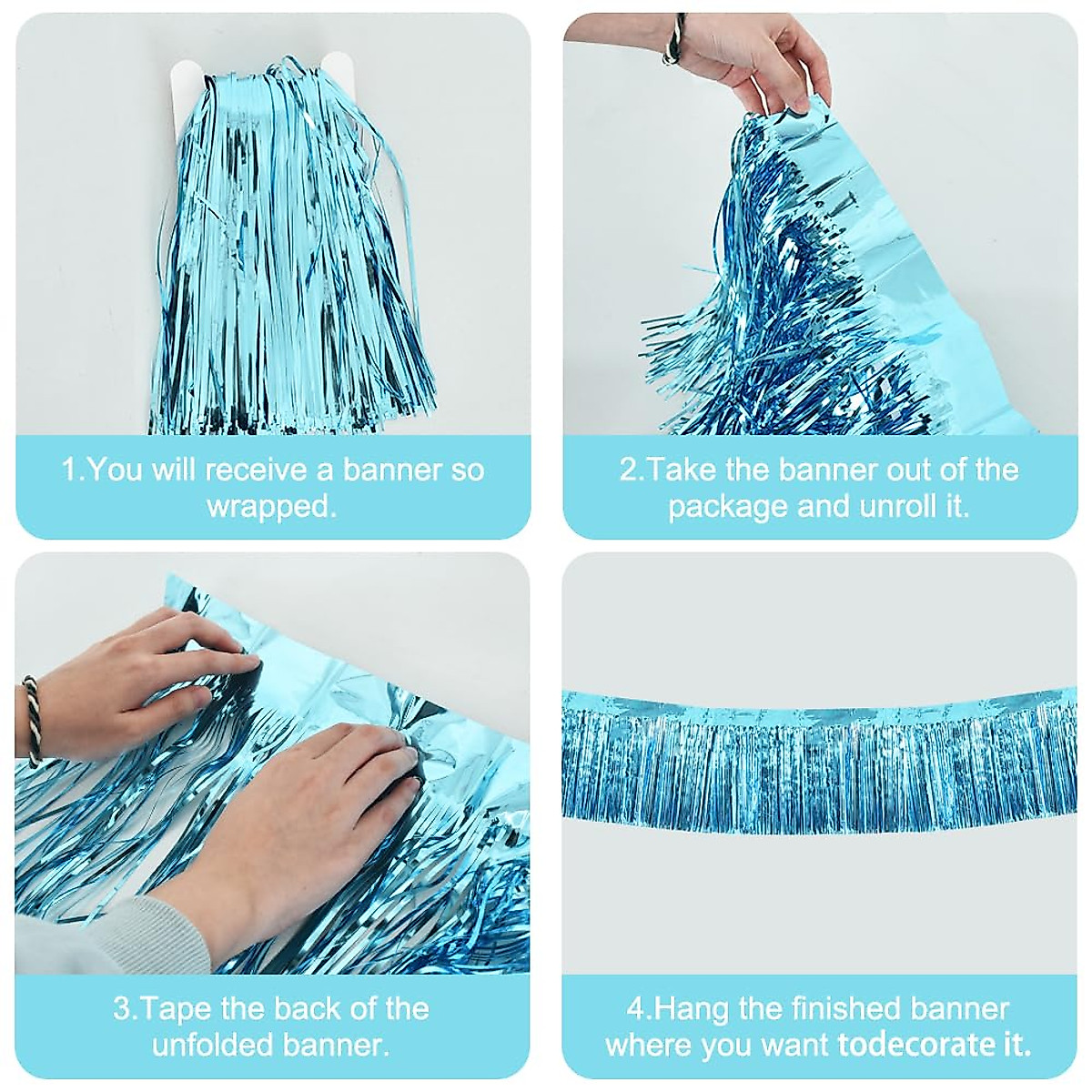 1.You will receive a banner so wrapped.

2.Take the banner out of the package and unroll it.

3.Tape the back of the unfolded banner.

4.Hang the finished banner where you want todecorate it.