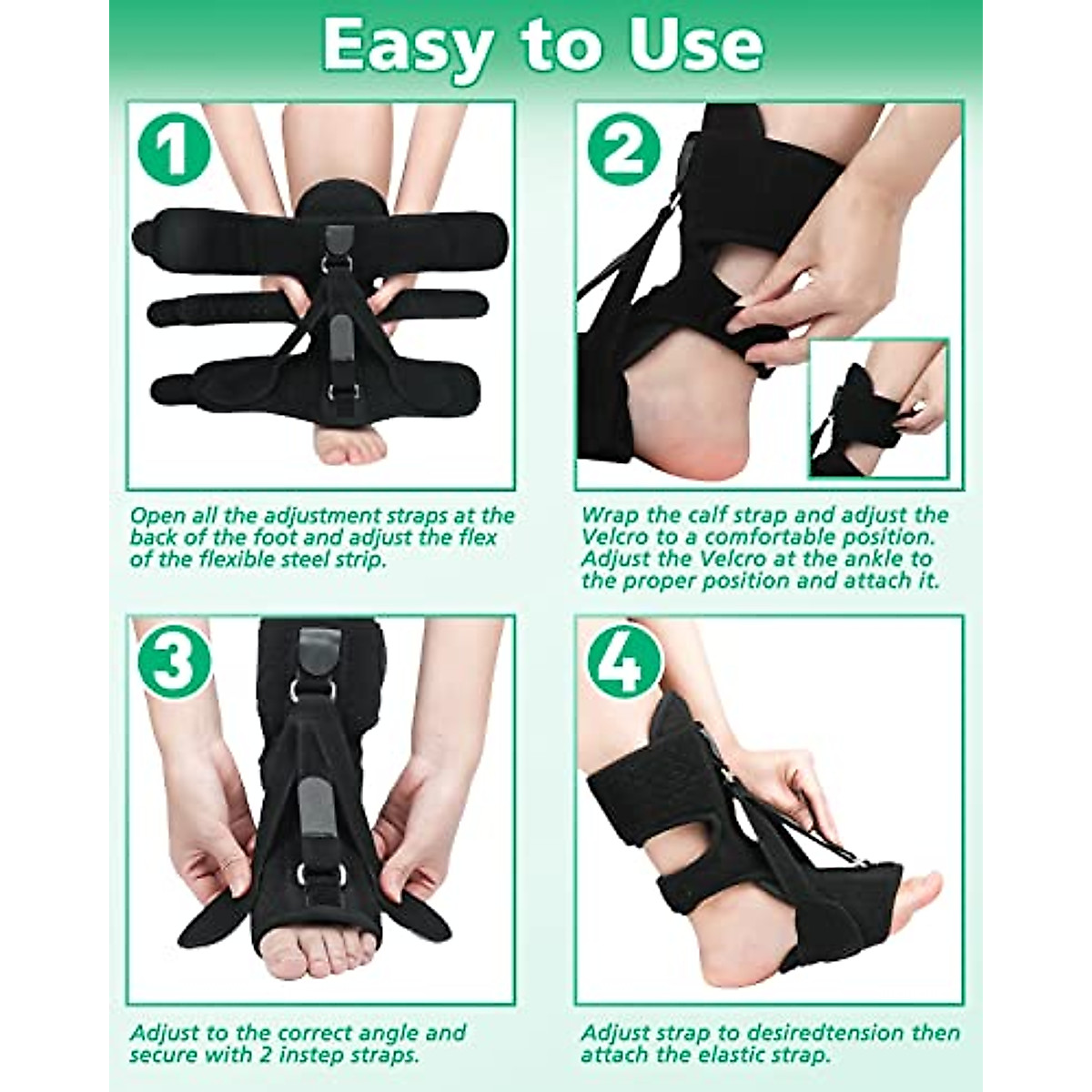 Easy to Use

1

Open all the adjustment straps at the back of the foot and adjust the flex of the flexible steel strip.

2

Wrap the calf strap and adjust the Velcro to a comfortable position. Adjust the Velcro at the ankle to the proper position and attach it.

3

Adjust to the correct angle and secure with 2 instep straps.

4

Adjust strap to desiredtension then attach the elastic strap.