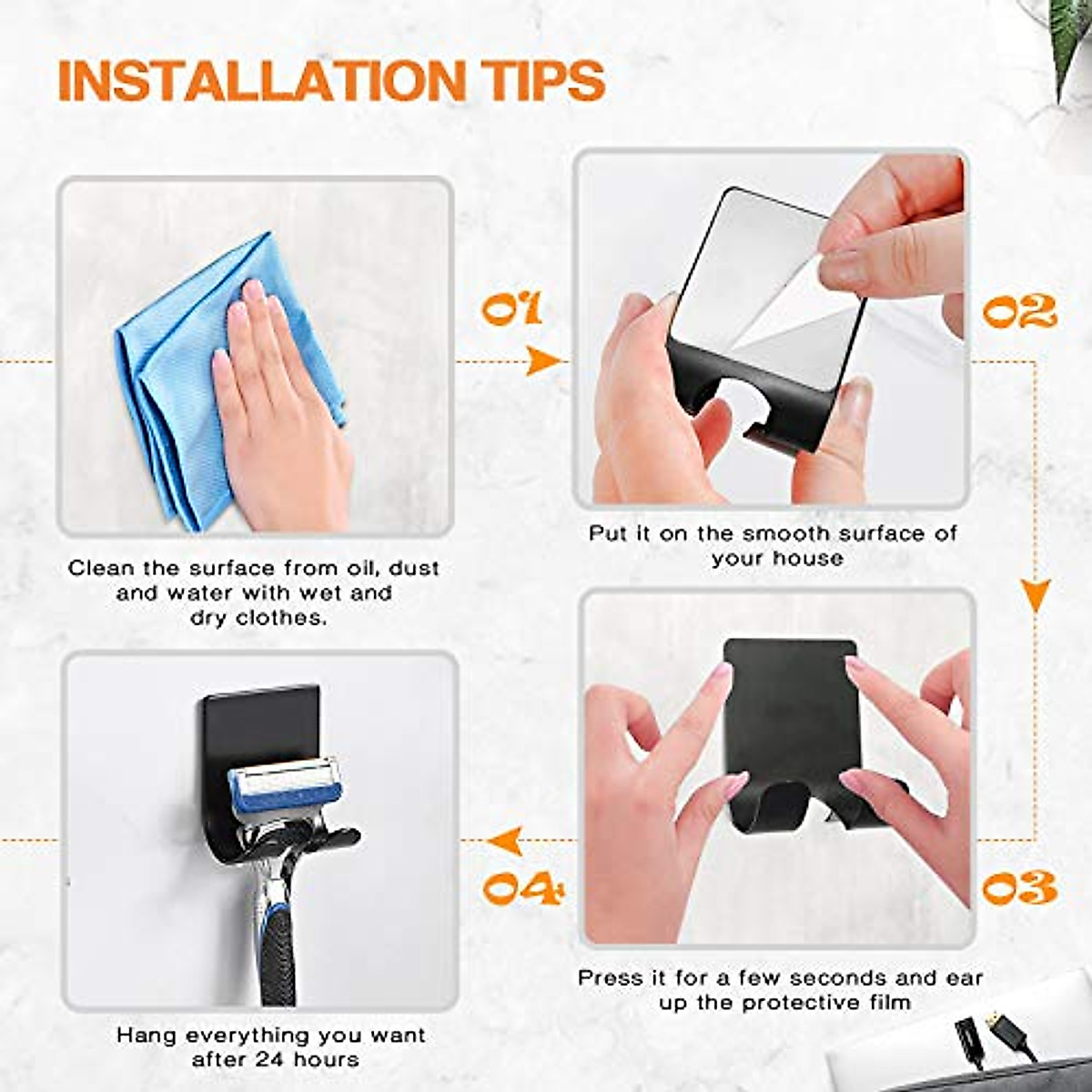 INSTALLATION TIPS

01

Clean the surface from oil, dust and water with wet and dry clothes.

02

Put it on the smooth surface of your house

03

Press it for a few seconds and ear up the protective film

04

Hang everything you want after 24 hours