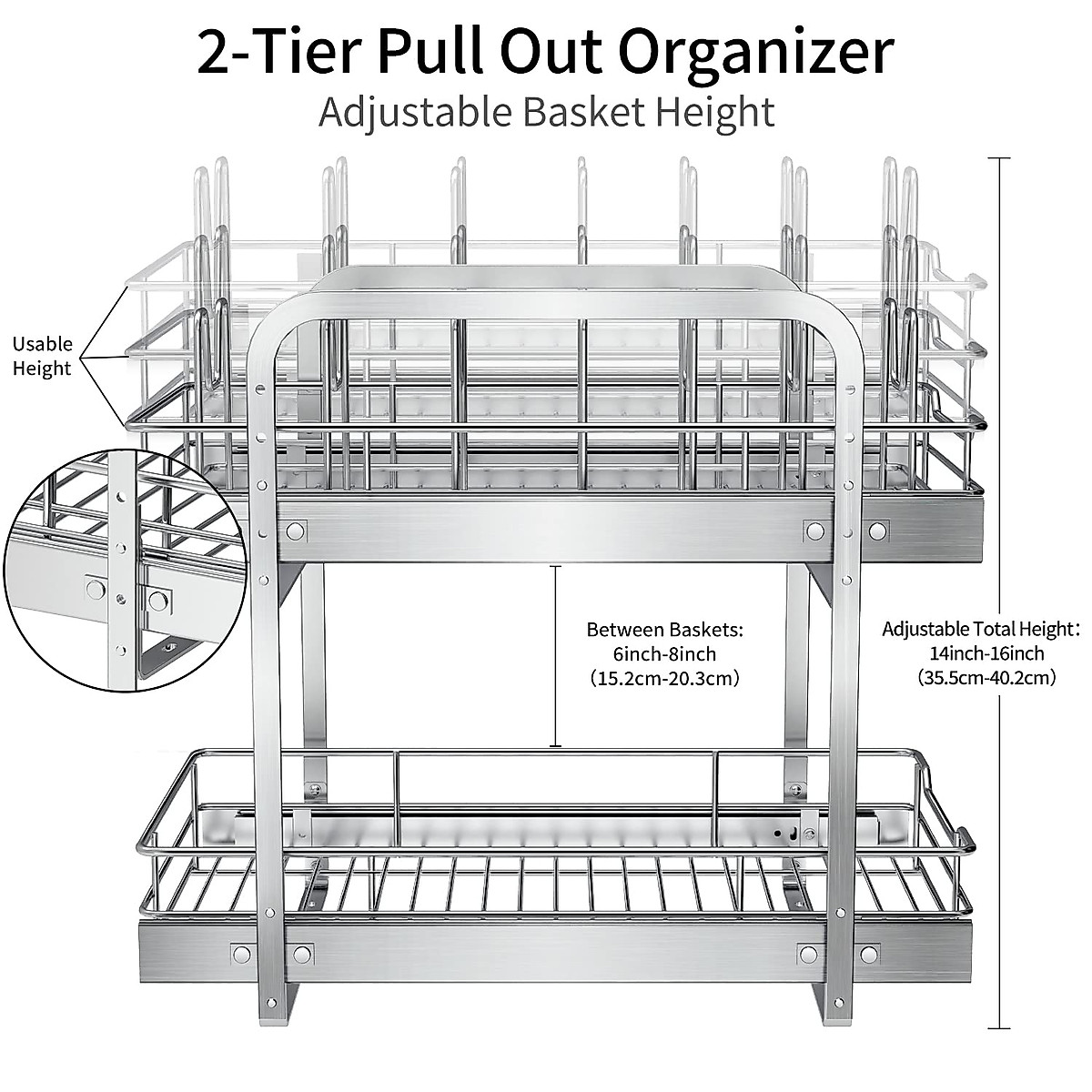 2-Tier Pull Out Organizer
Adjustable Basket Height

Usable Height

Between Baskets:
6inch-8inch
(15.2cm-20.3cm)

Adjustable Total Height:
14inch-16inch
(35.5cm-40.2cm)