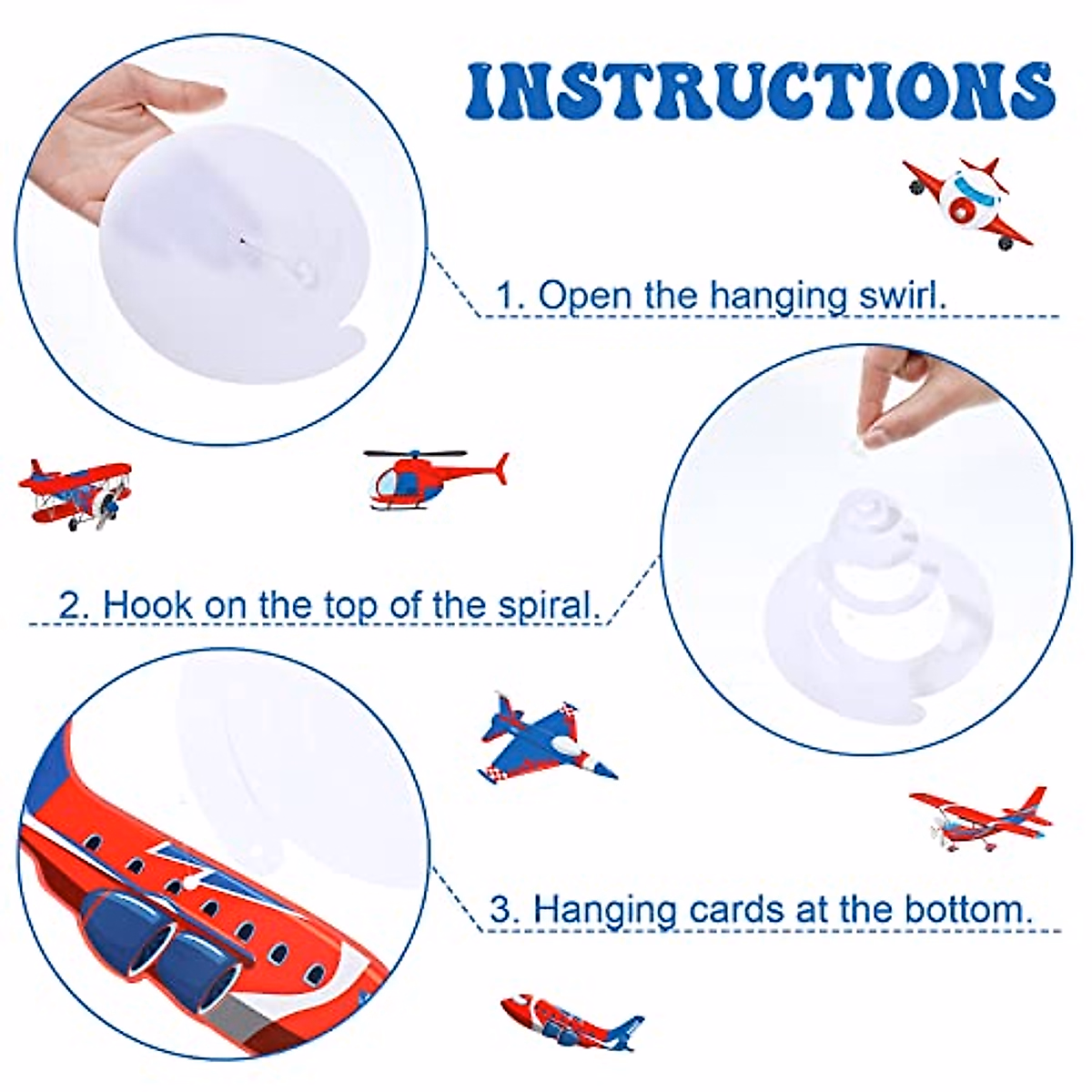 INSTRUCTIONS

1. Open the hanging swirl.

2. Hook on the top of the spiral.

3. Hanging cards at the bottom.