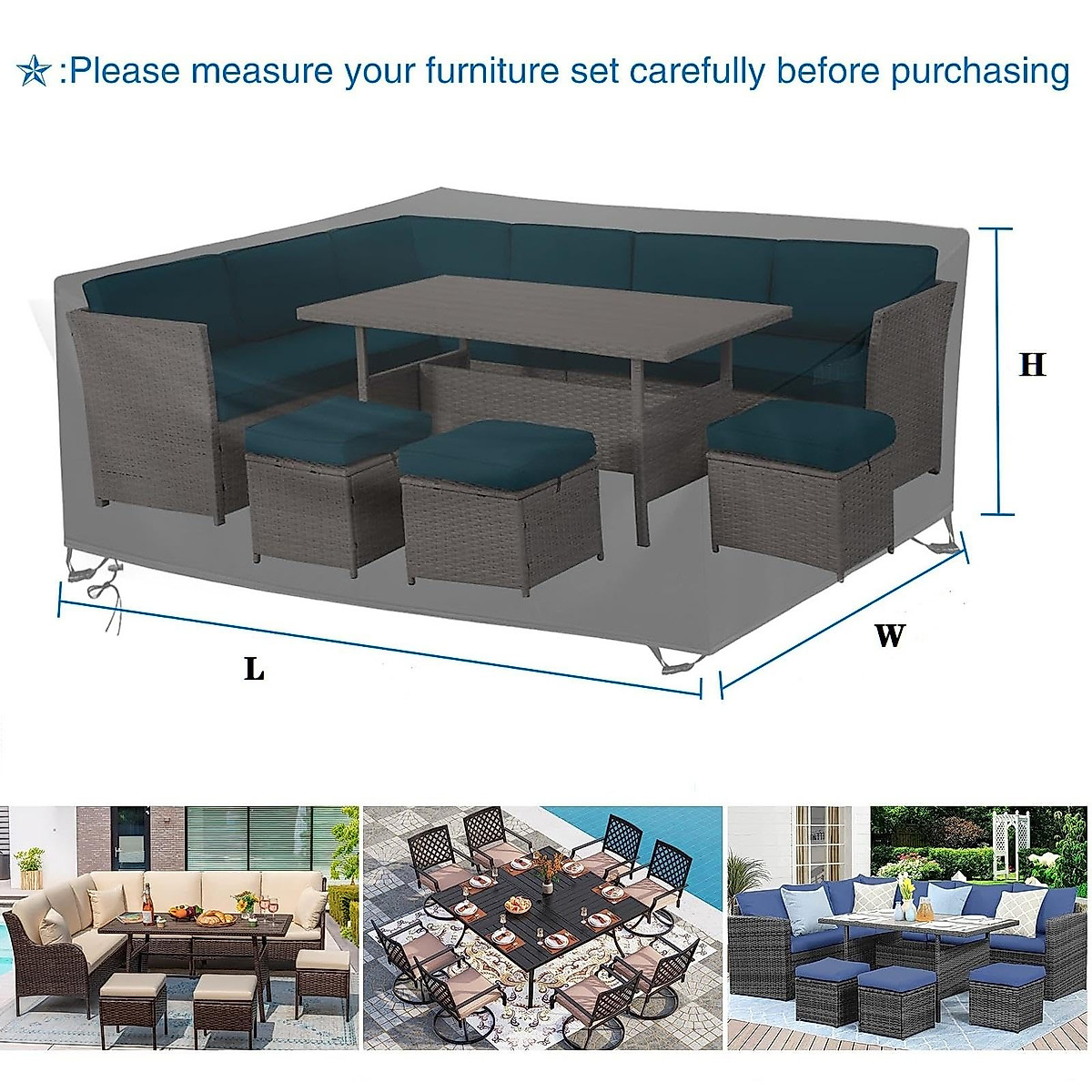 ☆ :Please measure your furniture set carefully before purchasing

H

W

L