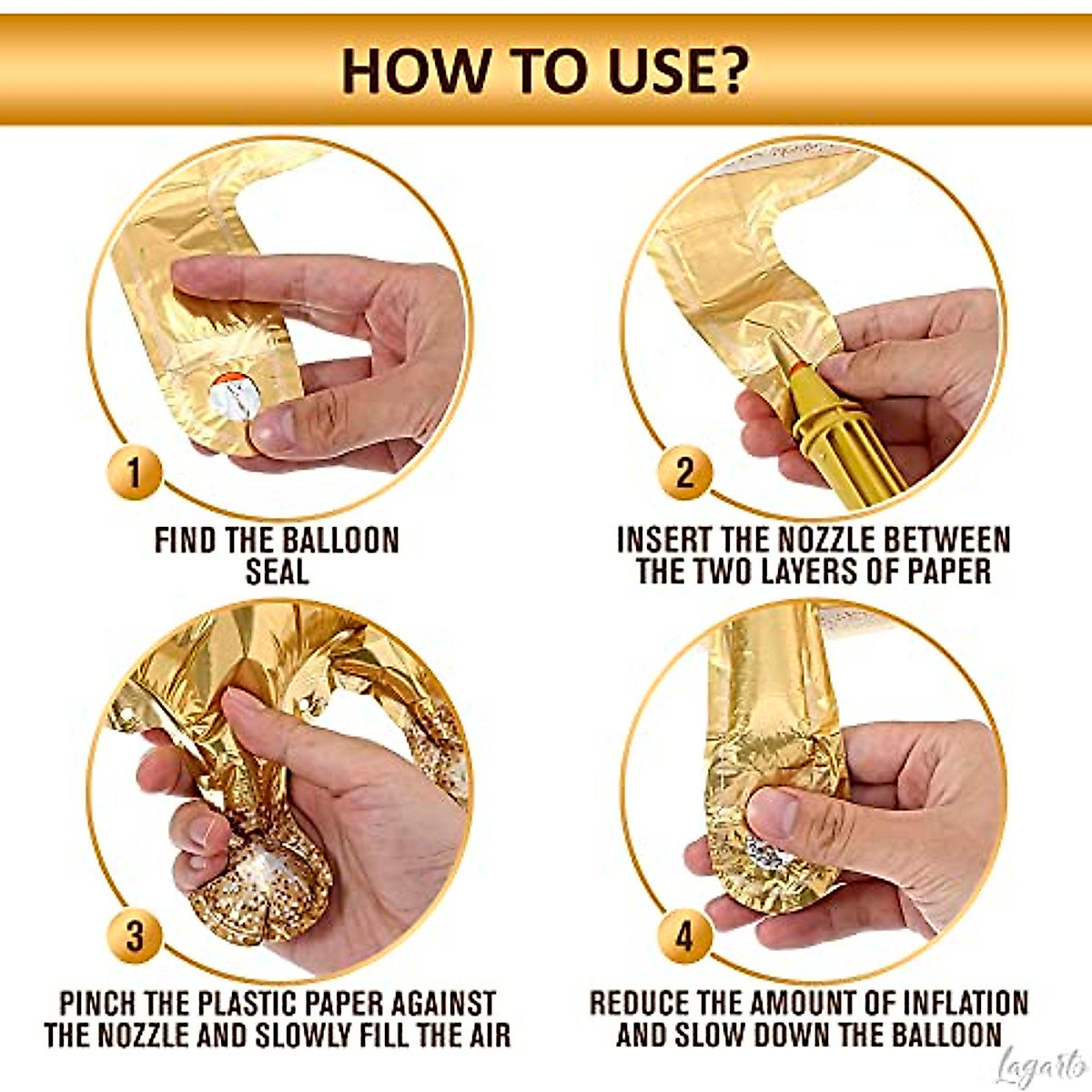 HOW TO USE?

1

FIND THE BALLOON SEAL

2

INSERT THE NOZZLE BETWEEN THE TWO LAYERS OF PAPER

3

PINCH THE PLASTIC PAPER AGAINST THE NOZZLE AND SLOWLY FILL THE AIR

4

REDUCE THE AMOUNT OF INFLATION AND SLOW DOWN THE BALLOON

Lagarto