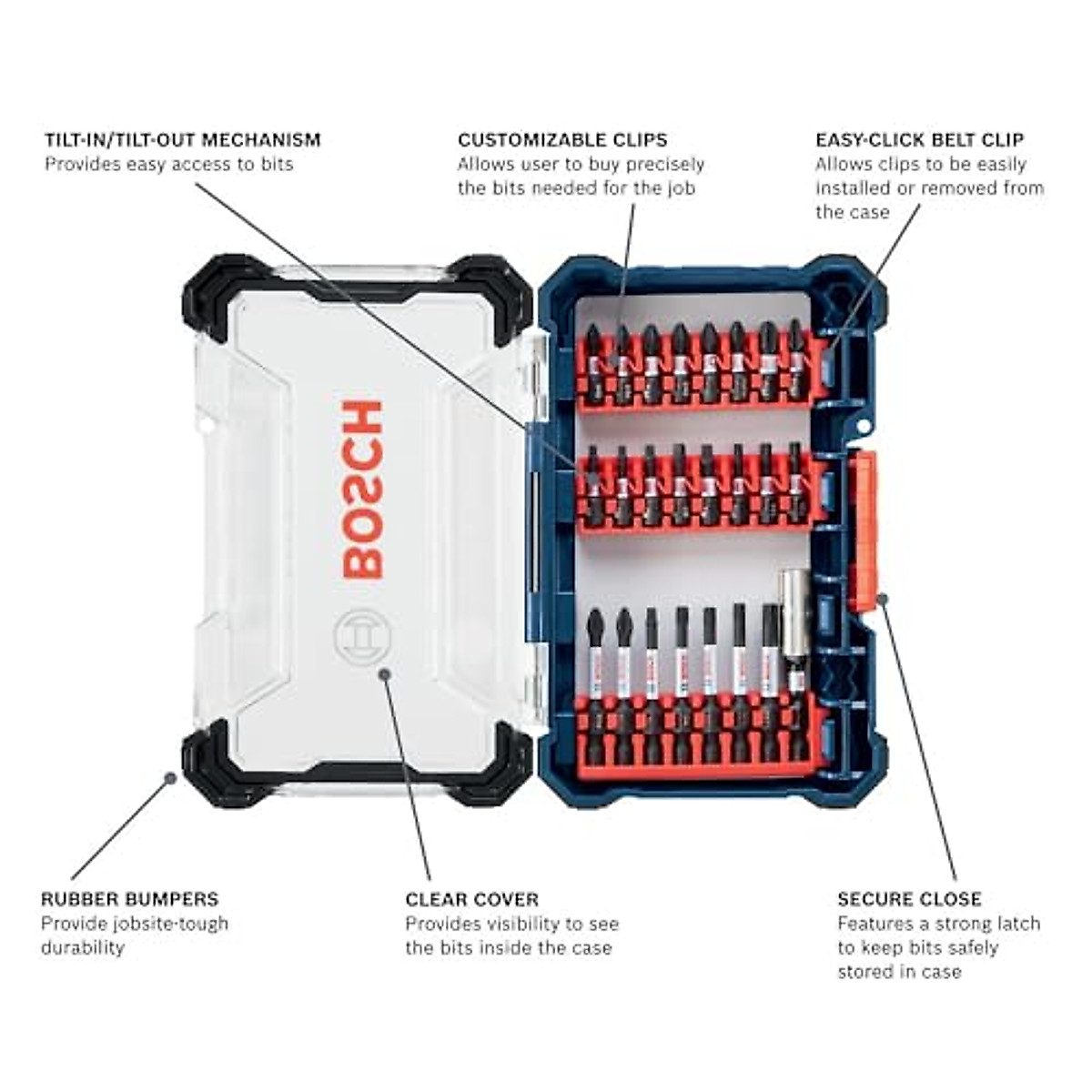 TILT-IN/TILT-OUT MECHANISM
Provides easy access to bits

CUSTOMIZABLE CLIPS
Allows user to buy precisely the bits needed for the job

EASY-CLICK BELT CLIP
Allows clips to be easily installed or removed from the case

BOSCH

RUBBER BUMPERS
Provide jobsite-tough durability

CLEAR COVER
Provides visibility to see the bits inside the case

SECURE CLOSE
Features a strong latch to keep bits safely stored in case