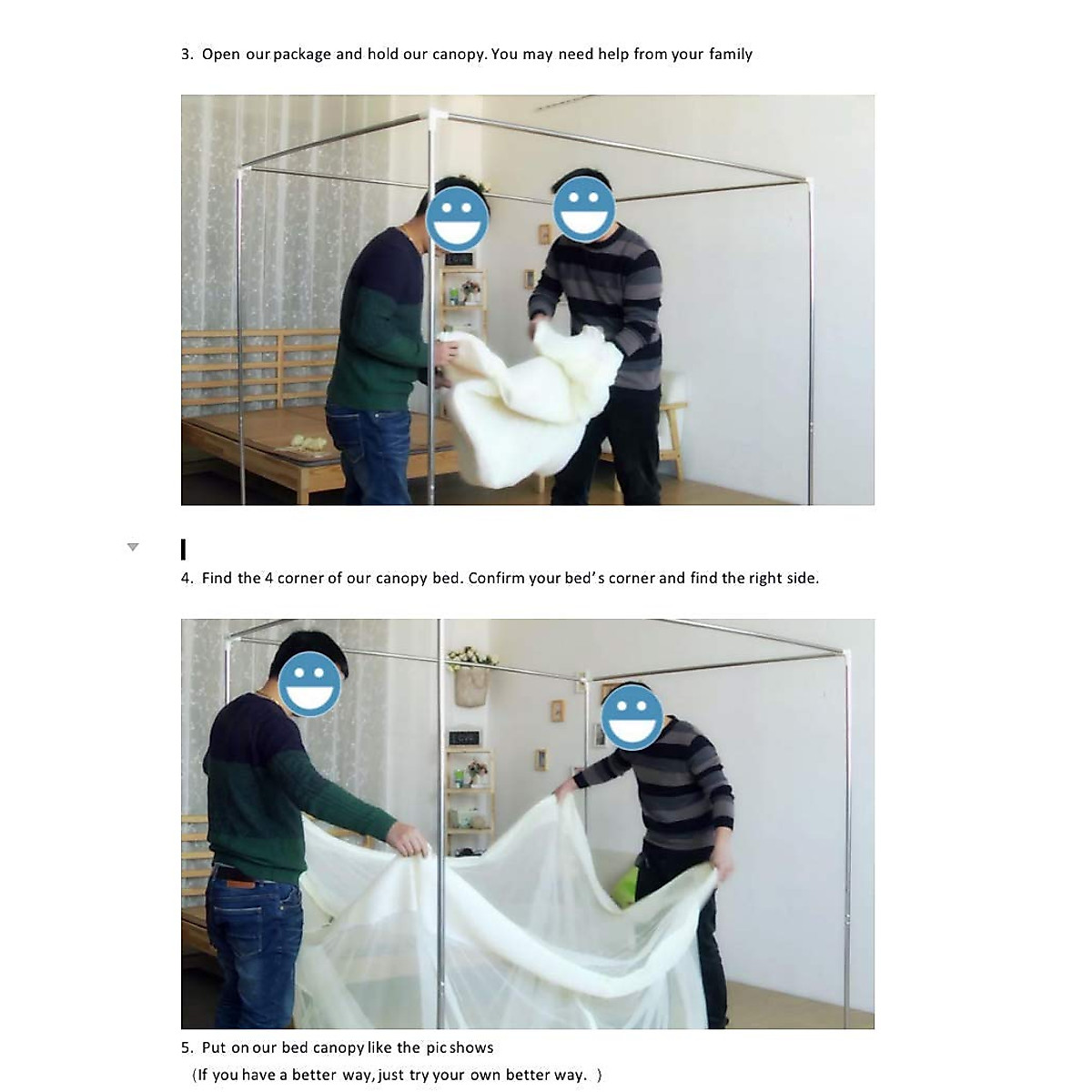 3. Open our package and hold our canopy. You may need help from your family

4. Find the 4 corner of our canopy bed. Confirm your bed's corner and find the right side.

5. Put on our bed canopy like the pic shows
(If you have a better way, just try your own better way. )